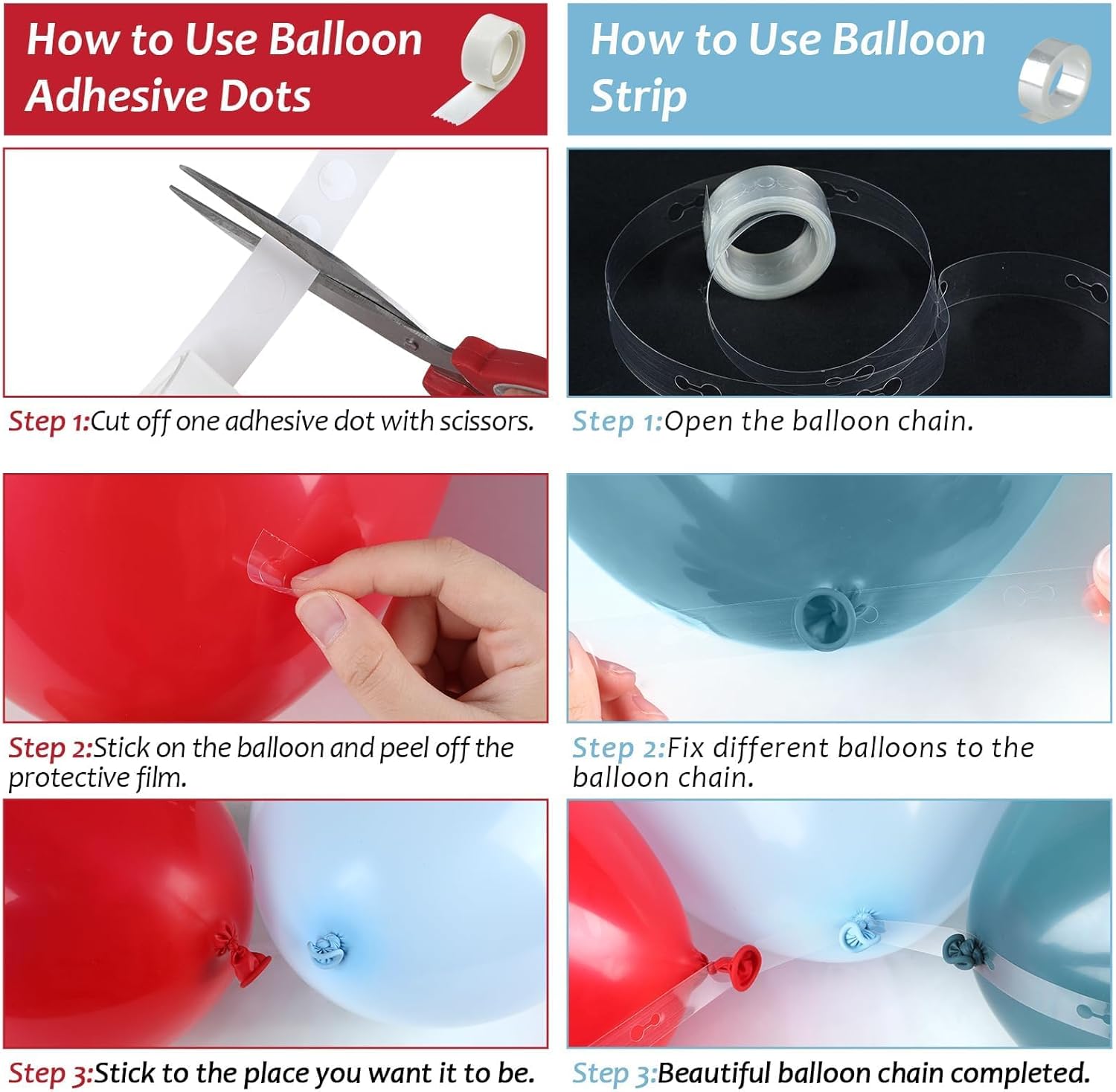 How to Use Balloon Adhesive Dots

Step 1:Cut off one adhesive dot with scissors.

Step 2:Stick on the balloon and peel off the protective film.

Step 3:Stick to the place you want it to be.

How to Use Balloon Strip

Step 1:Open the balloon chain.

Step 2:Fix different balloons to the balloon chain.

Step 3:Beautiful balloon chain completed.