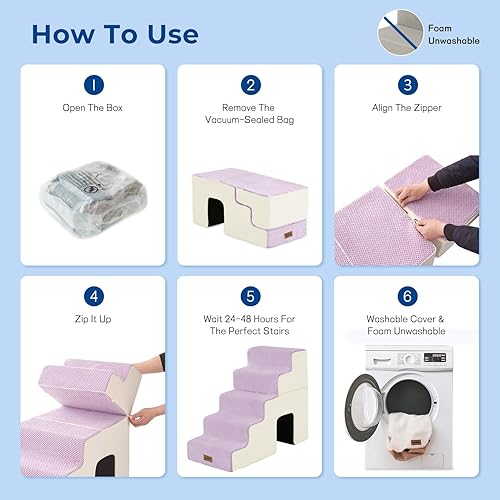 How To Use

Foam Unwashable

1
Open The Box

2
Remove The Vacuum-Sealed Bag

3
Align The Zipper

4
Zip It Up

5
Wait 24-48 Hours For The Perfect Stairs

6
Washable Cover & Foam Unwashable