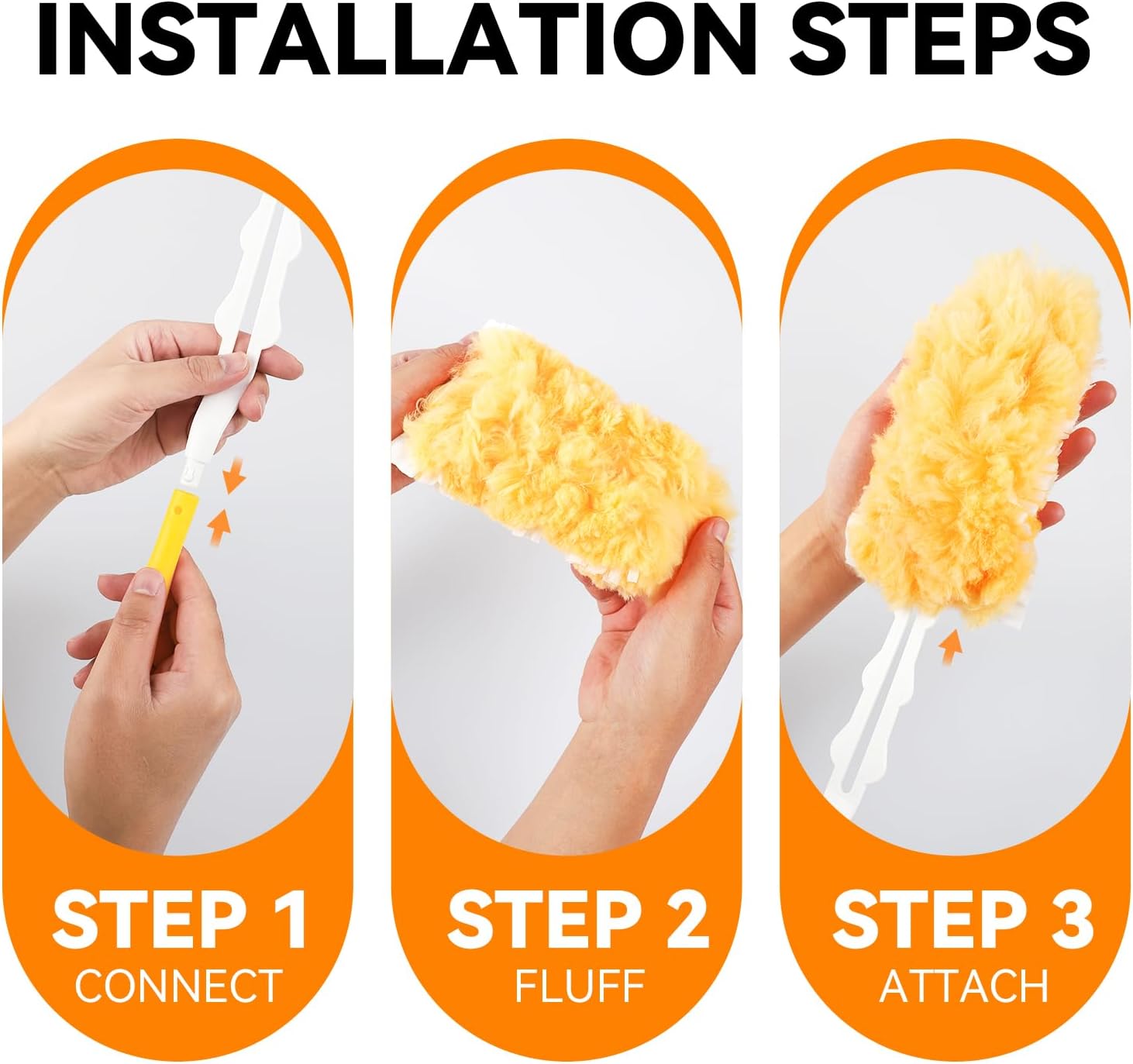 INSTALLATION STEPS

STEP 1
CONNECT

STEP 2
FLUFF

STEP 3
ATTACH