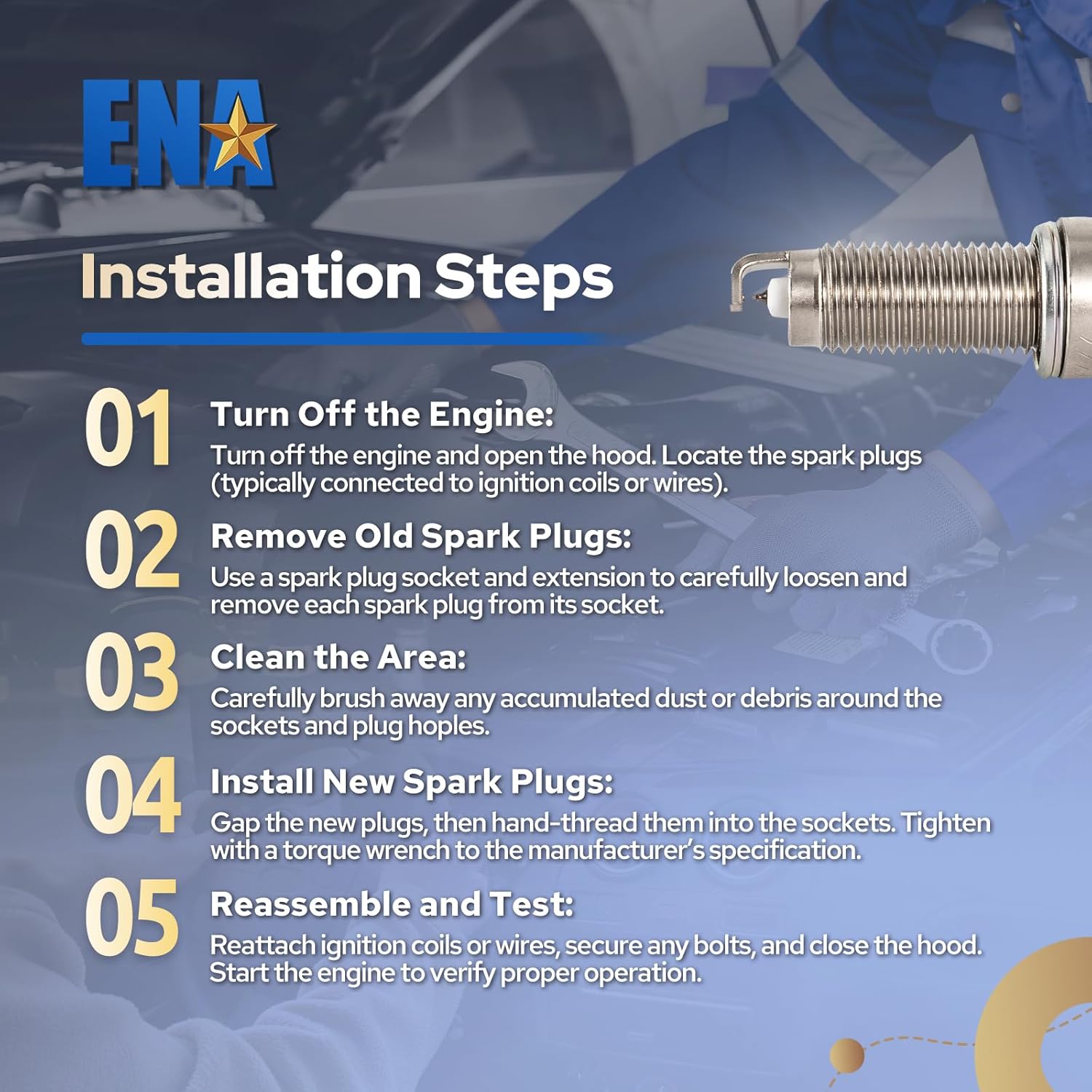 ENA

Installation Steps

01 Turn Off the Engine:
Turn off the engine and open the hood. Locate the spark plugs (typically connected to ignition coils or wires).

02 Remove Old Spark Plugs:
Use a spark plug socket and extension to carefully loosen and remove each spark plug from its socket.

03 Clean the Area:
Carefully brush away any accumulated dust or debris around the sockets and plug hoples.

04 Install New Spark Plugs:
Gap the new plugs, then hand-thread them into the sockets. Tighten with a torque wrench to the manufacturer's specification.

05 Reassemble and Test:
Reattach ignition coils or wires, secure any bolts, and close the hood. Start the engine to verify proper operation.