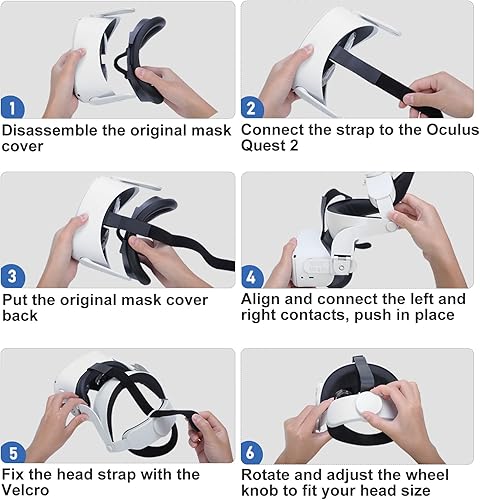 1
Disassemble the original mask cover

2
Connect the strap to the Oculus Quest 2

3
Put the original mask cover back

4
Align and connect the left and right contacts, push in place

5
Fix the head strap with the Velcro

6
Rotate and adjust the wheel knob to fit your head size