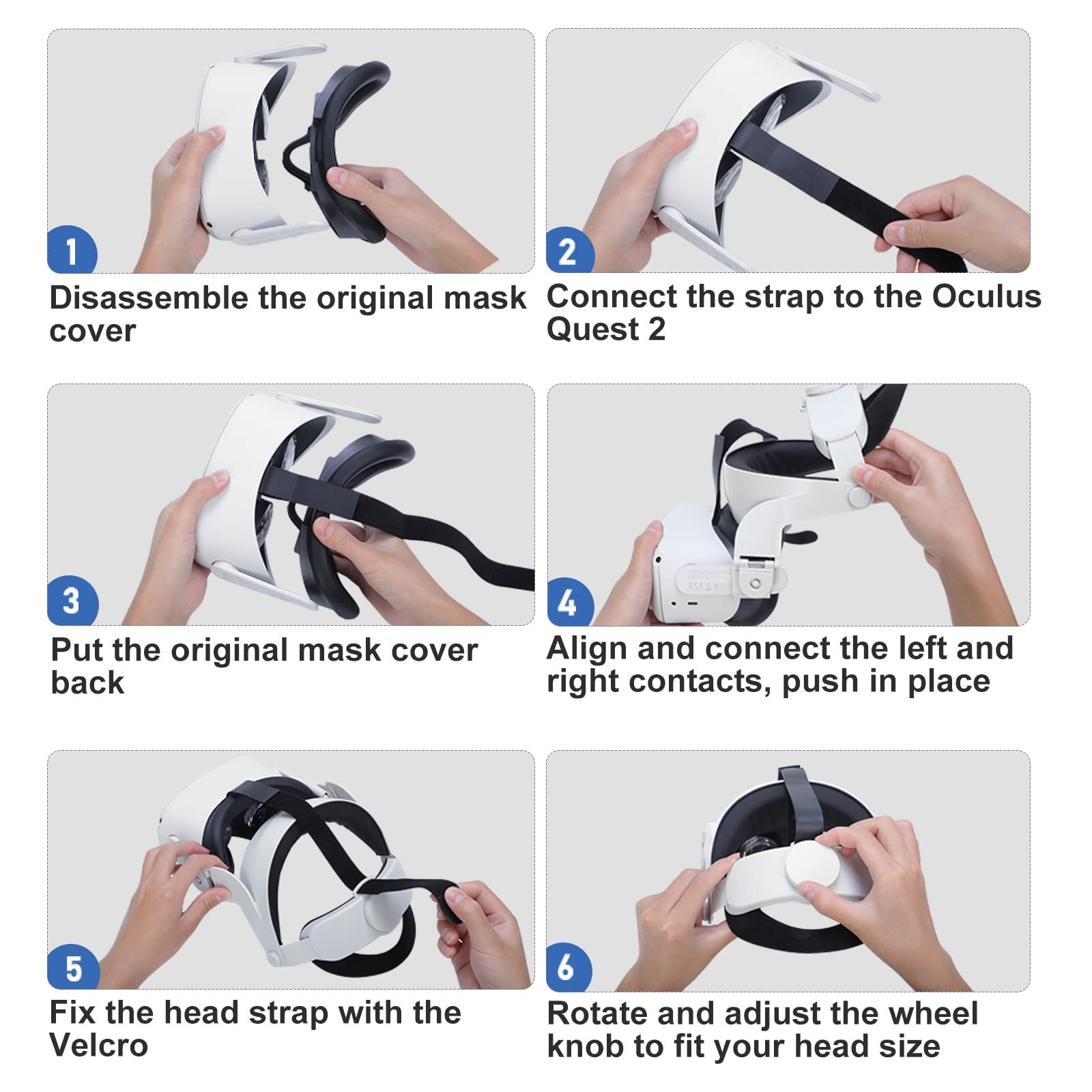 1
Disassemble the original mask cover

2
Connect the strap to the Oculus Quest 2

3
Put the original mask cover back

4
Align and connect the left and right contacts, push in place

5
Fix the head strap with the Velcro

6
Rotate and adjust the wheel knob to fit your head size