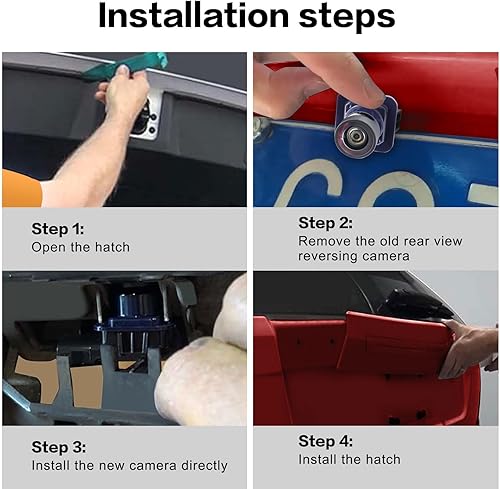 Installation steps

Step 1:
Open the hatch

Step 2:
Remove the old rear view reversing camera

Step 3:
Install the new camera directly

Step 4:
Install the hatch