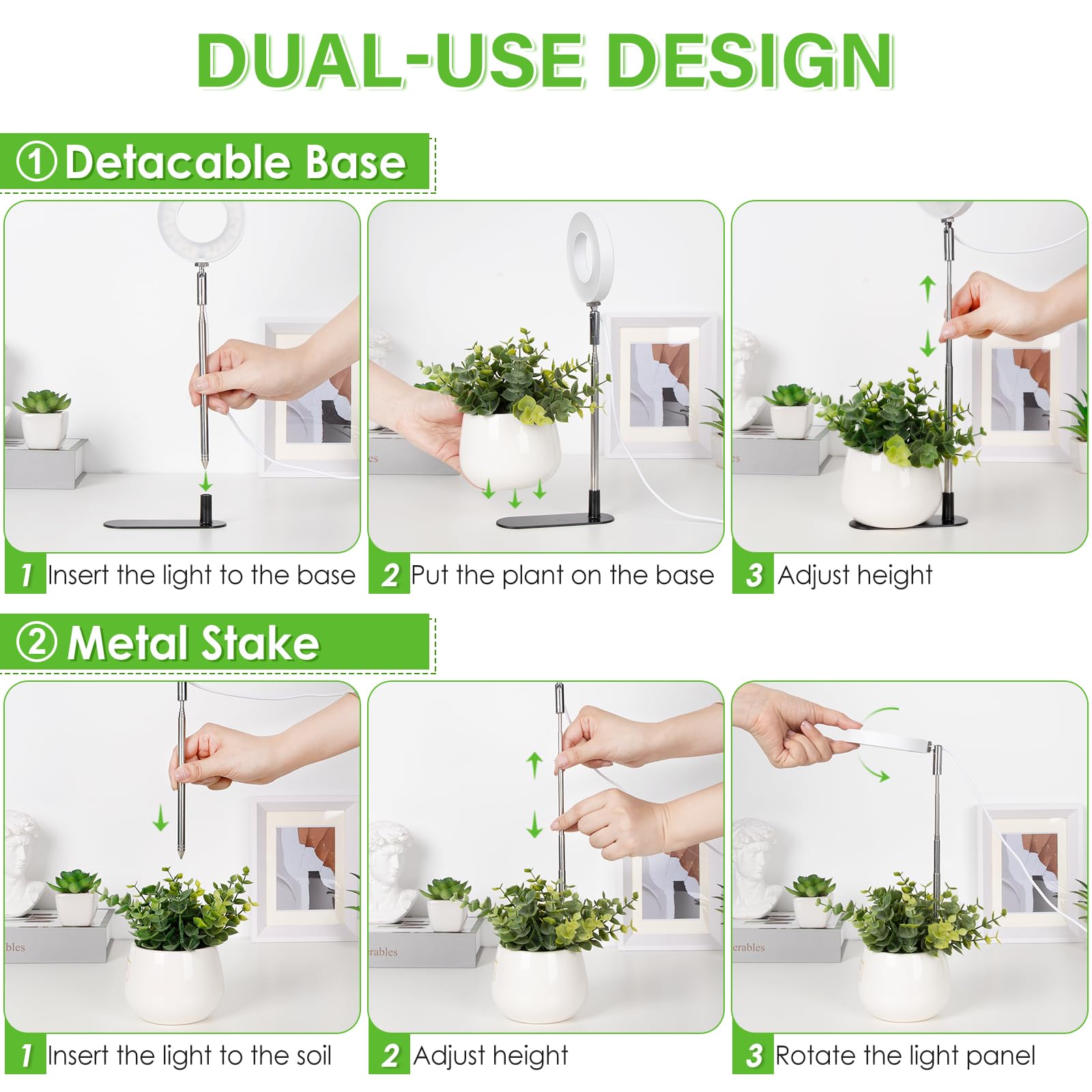 DUAL-USE DESIGN

① Detacable Base

1 Insert the light to the base

2 Put the plant on the base

3 Adjust height

② Metal Stake

1 Insert the light to the soil

2 Adjust height

3 Rotate the light panel