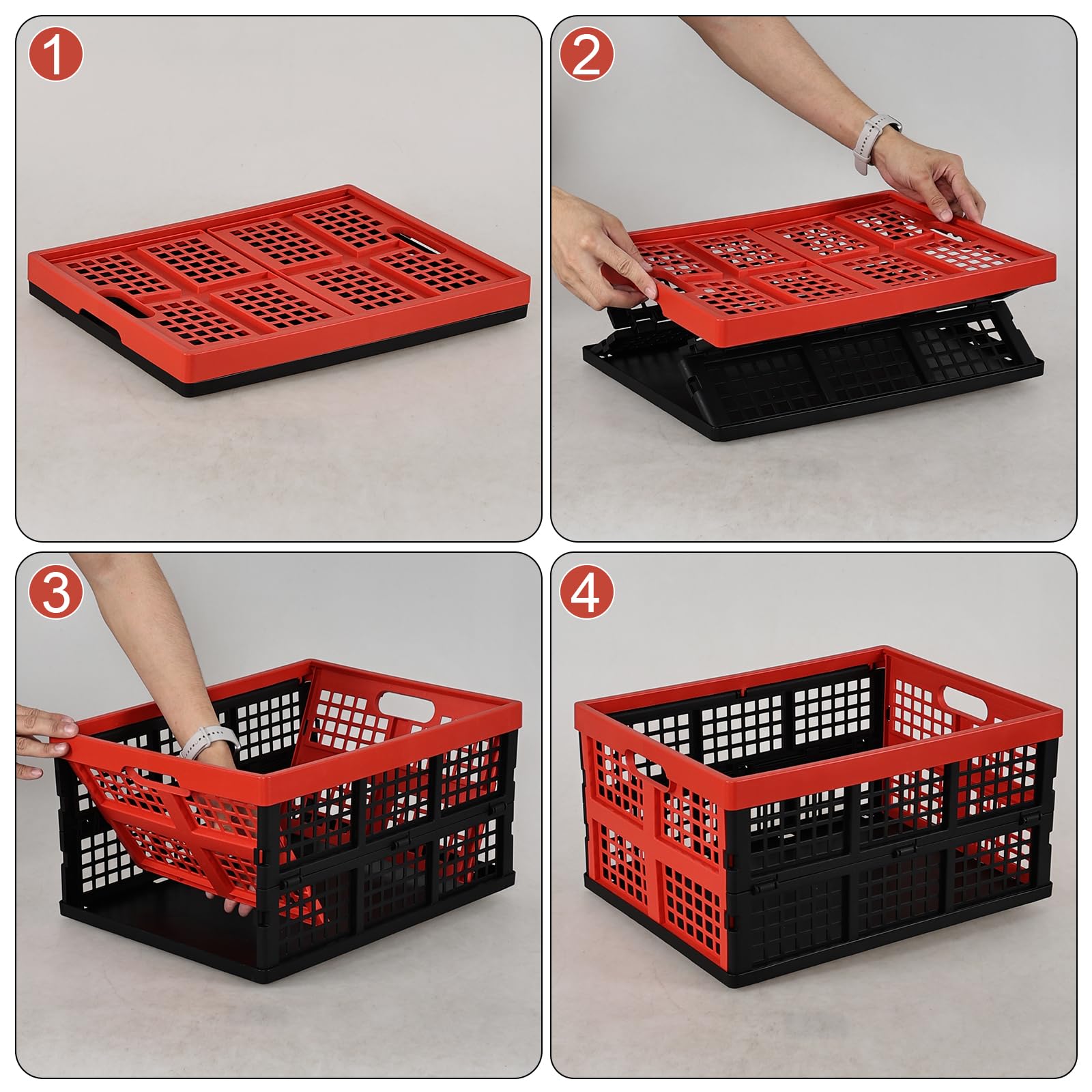 1

2

3

4