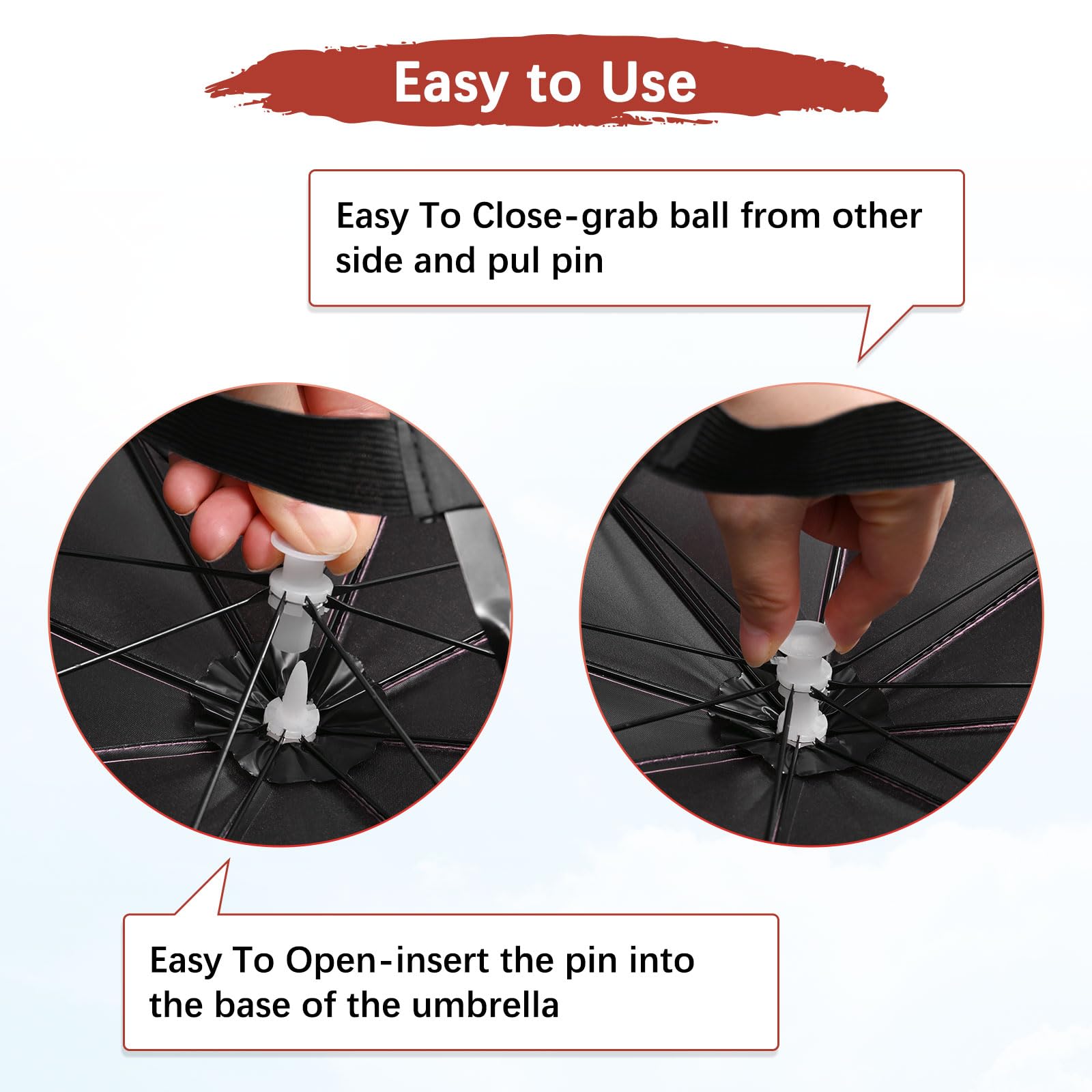 Easy to Use

Easy To Close-grab ball from other side and pul pin

Easy To Open-insert the pin into the base of the umbrella