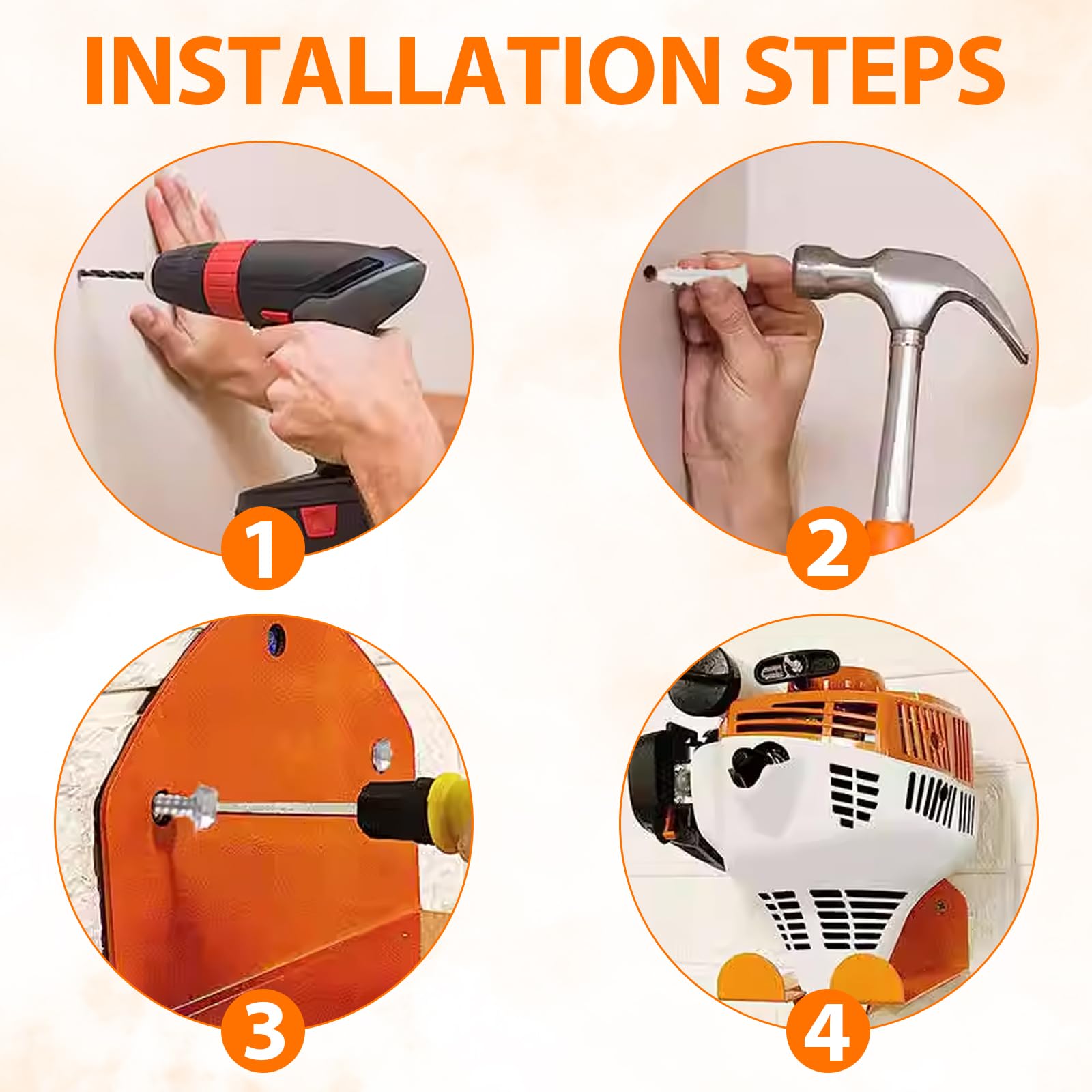 INSTALLATION STEPS

1

2

3

4