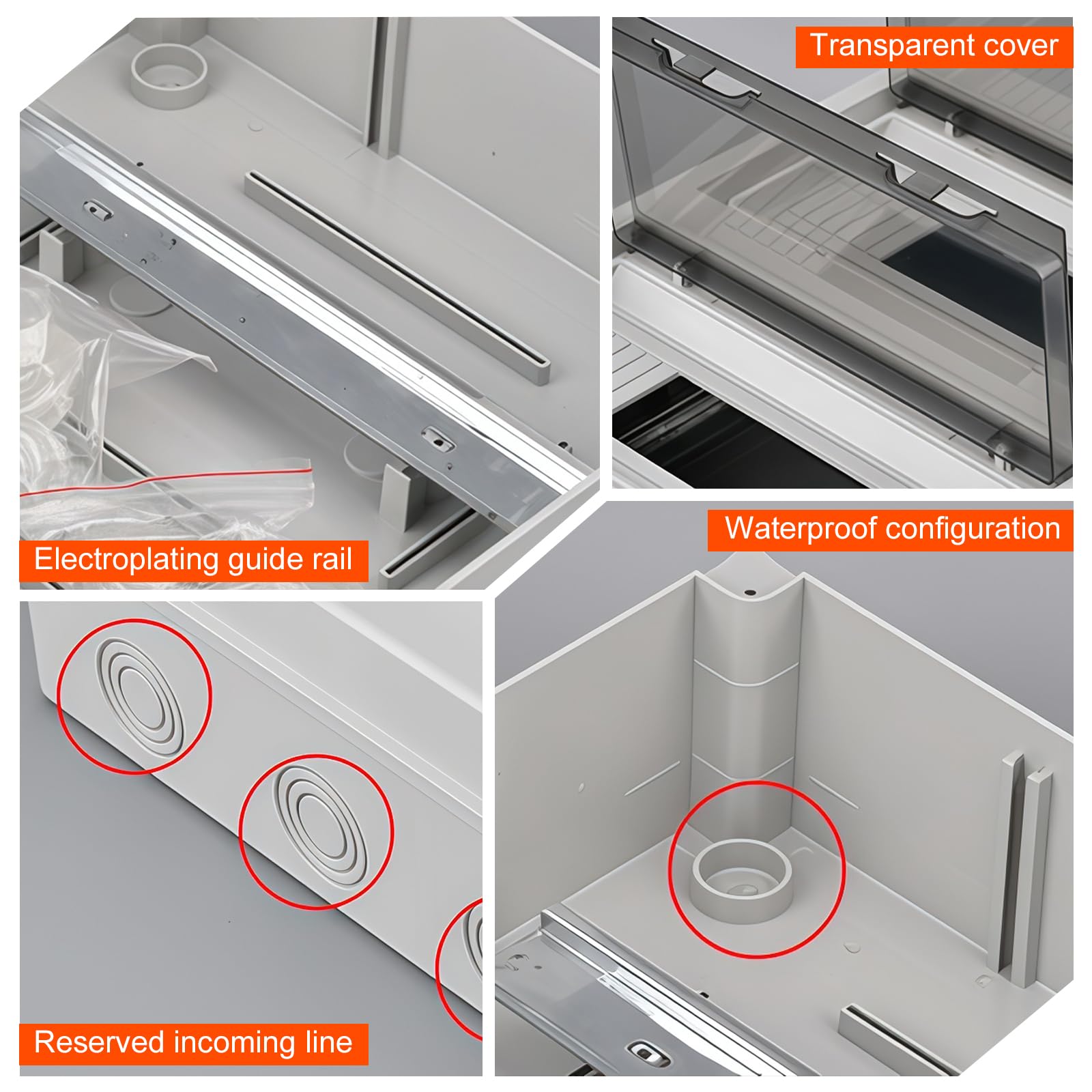 Transparent cover

Electroplating guide rail

Waterproof configuration

Reserved incoming line