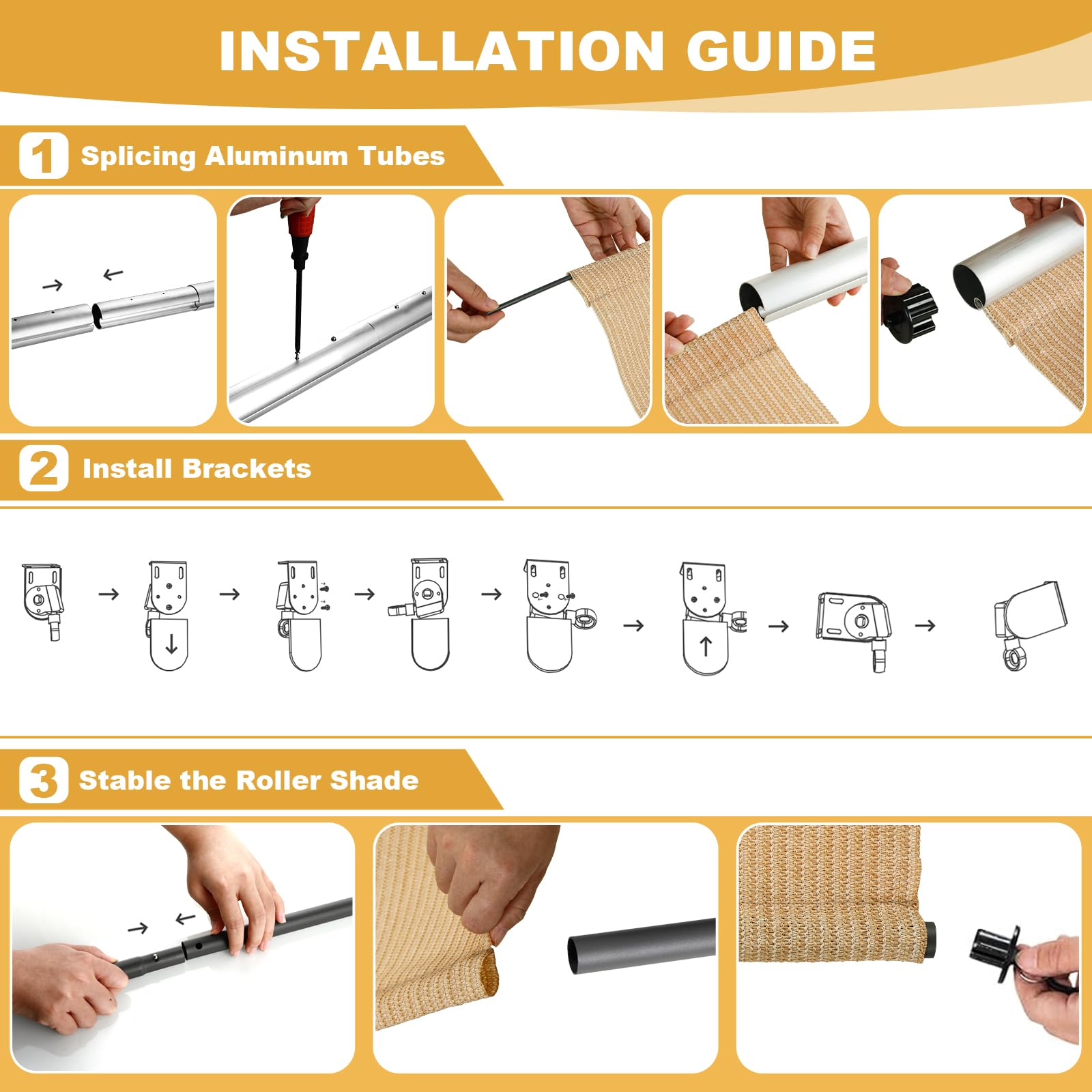 INSTALLATION GUIDE

1 Splicing Aluminum Tubes

2 Install Brackets

3 Stable the Roller Shade