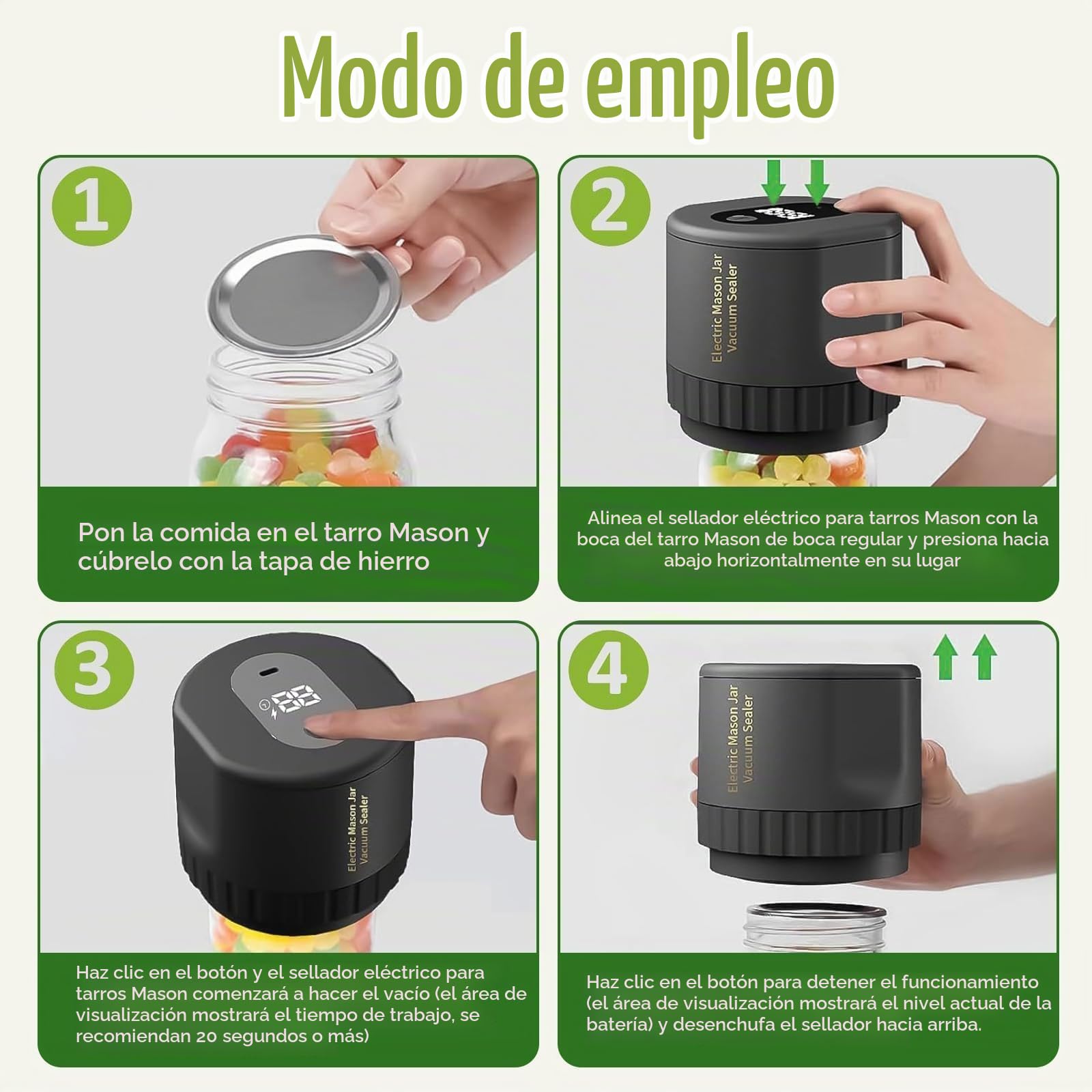 Modo de empleo

1

Pon la comida en el tarro Mason y cúbrelo con la tapa de hierro

2

Electric Mason Jar Vacuum Sealer

Alinea el sellador eléctrico para tarros Mason con la boca del tarro Mason de boca regular y presiona hacia abajo horizontalmente en su lugar

3

88

Electric Mason Jar Vacuum Sealer

Haz clic en el botón y el sellador eléctrico para tarros Mason comenzará a hacer el vacío (el área de visualización mostrará el tiempo de trabajo, se recomiendan 20 segundos o más)

4

Electric Mason Jar Vacuum Sealer

Haz clic en el botón para detener el funcionamiento (el área de visualización mostrará el nivel actual de la batería) y desenchufa el sellador hacia arriba.