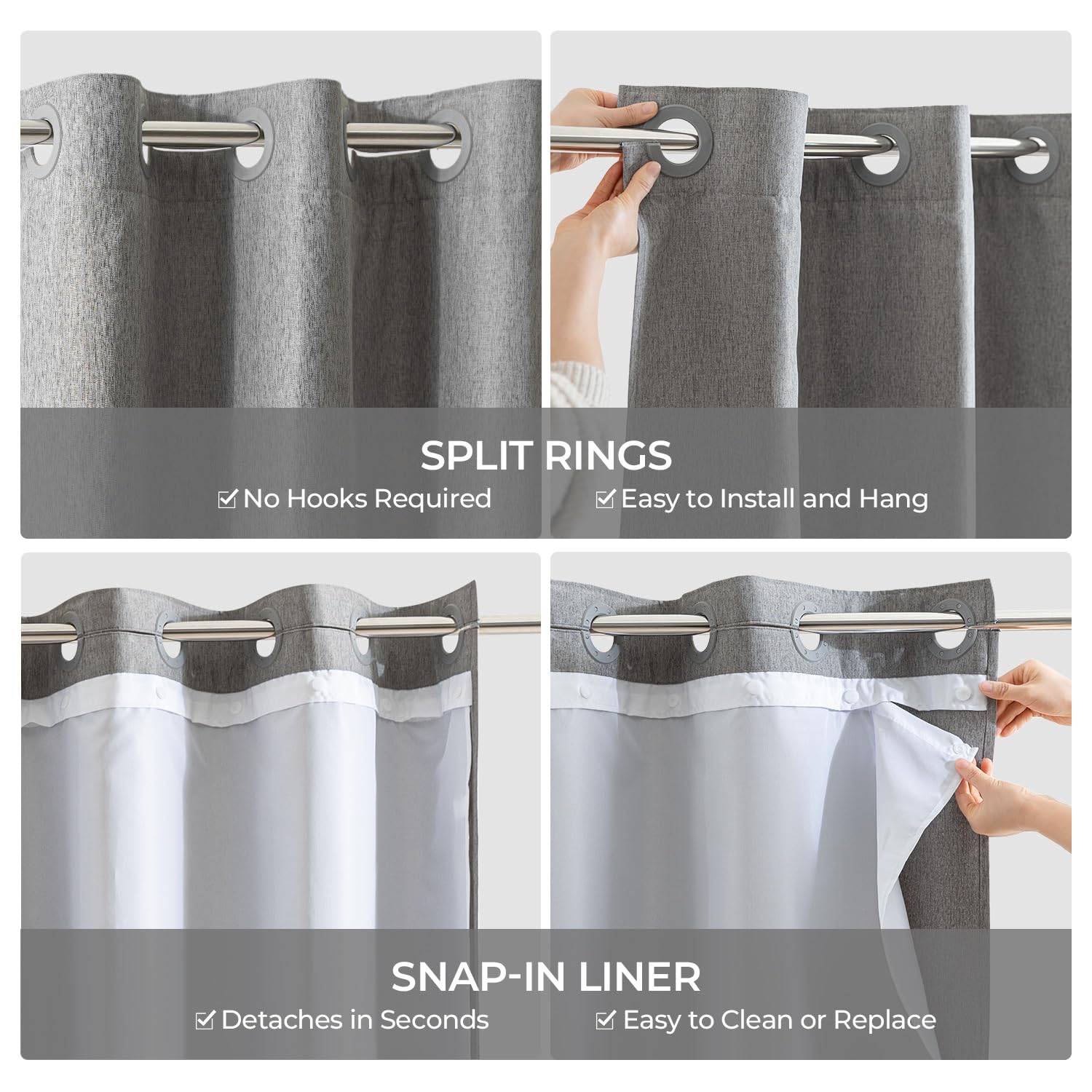 SPLIT RINGS

☑ No Hooks Required ☑ Easy to Install and Hang

SNAP-IN LINER

☑ Detaches in Seconds ☑ Easy to Clean or Replace