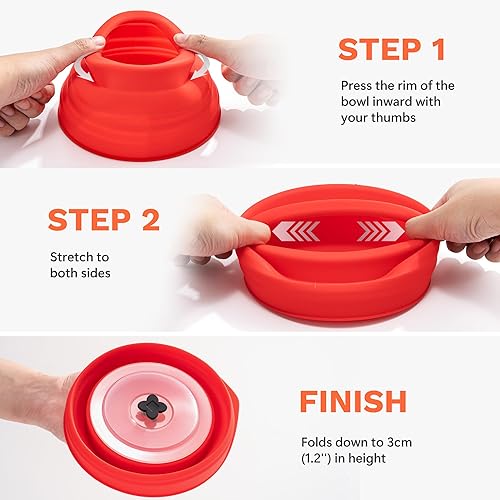 STEP 1

Press the rim of the bowl inward with your thumbs

STEP 2

Stretch to both sides

FINISH

Folds down to 3cm (1.2'') in height