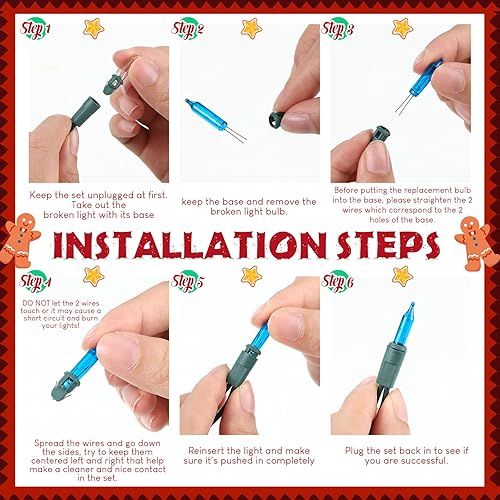 Step 1

Keep the set unplugged at first. Take out the broken light with its base

Step 2

keep the base and remove the broken light bulb.

Step 3

Before putting the replacement bulb into the base, please straighten the 2 wires which correspond to the 2 holes of the base.

INSTALLATION STEPS

Step 4

DO NOT let the 2 wires touch or it may cause a short circuit and burn your lights!

Spread the wires and go down the sides, try to keep them centered left and right that help make a cleaner and nice contact in the set.

Step 5

Reinsert the light and make sure it's pushed in completely

Step 6

Plug the set back in to see if you are successful.