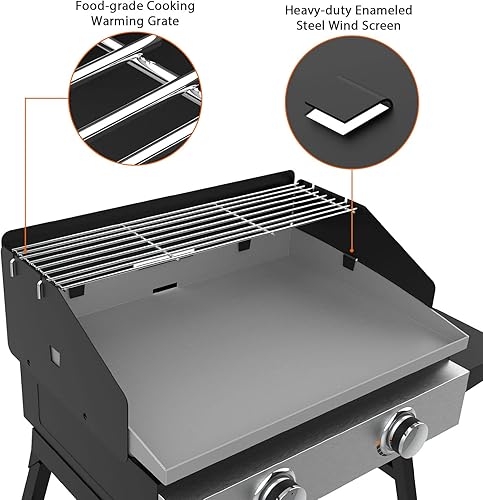 Food-grade Cooking Warming Grate

Heavy-duty Enameled Steel Wind Screen