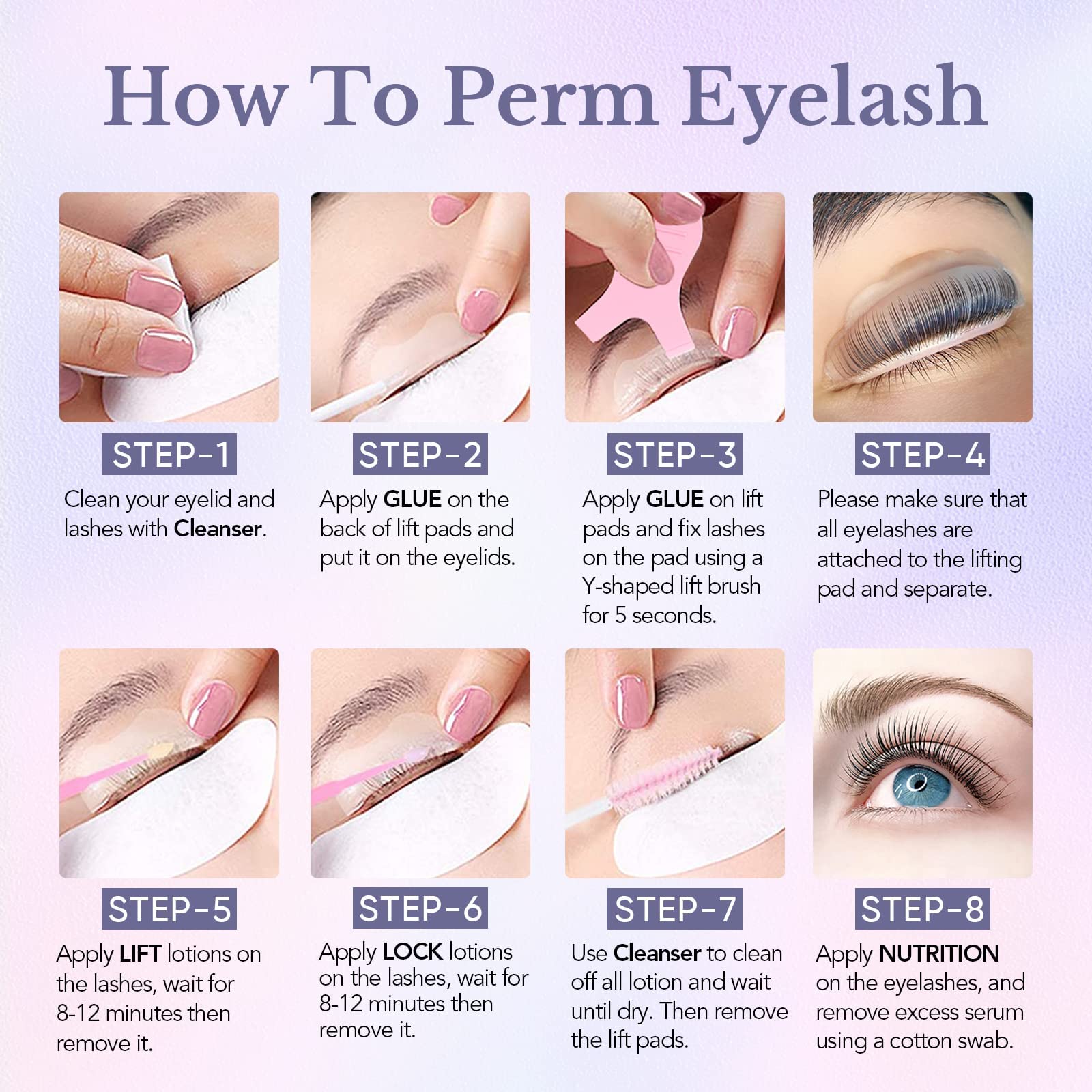 How To Perm Eyelash

STEP-1
Clean your eyelid and lashes with Cleanser.

STEP-2
Apply GLUE on the back of lift pads and put it on the eyelids.

STEP-3
Apply GLUE on lift pads and fix lashes on the pad using a Y-shaped lift brush for 5 seconds.

STEP-4
Please make sure that all eyelashes are attached to the lifting pad and separate.

STEP-5
Apply LIFT lotions on the lashes, wait for 8-12 minutes then remove it.

STEP-6
Apply LOCK lotions on the lashes, wait for 8-12 minutes then remove it.

STEP-7
Use Cleanser to clean off all lotion and wait until dry. Then remove the lift pads.

STEP-8
Apply NUTRITION on the eyelashes, and remove excess serum using a cotton swab.