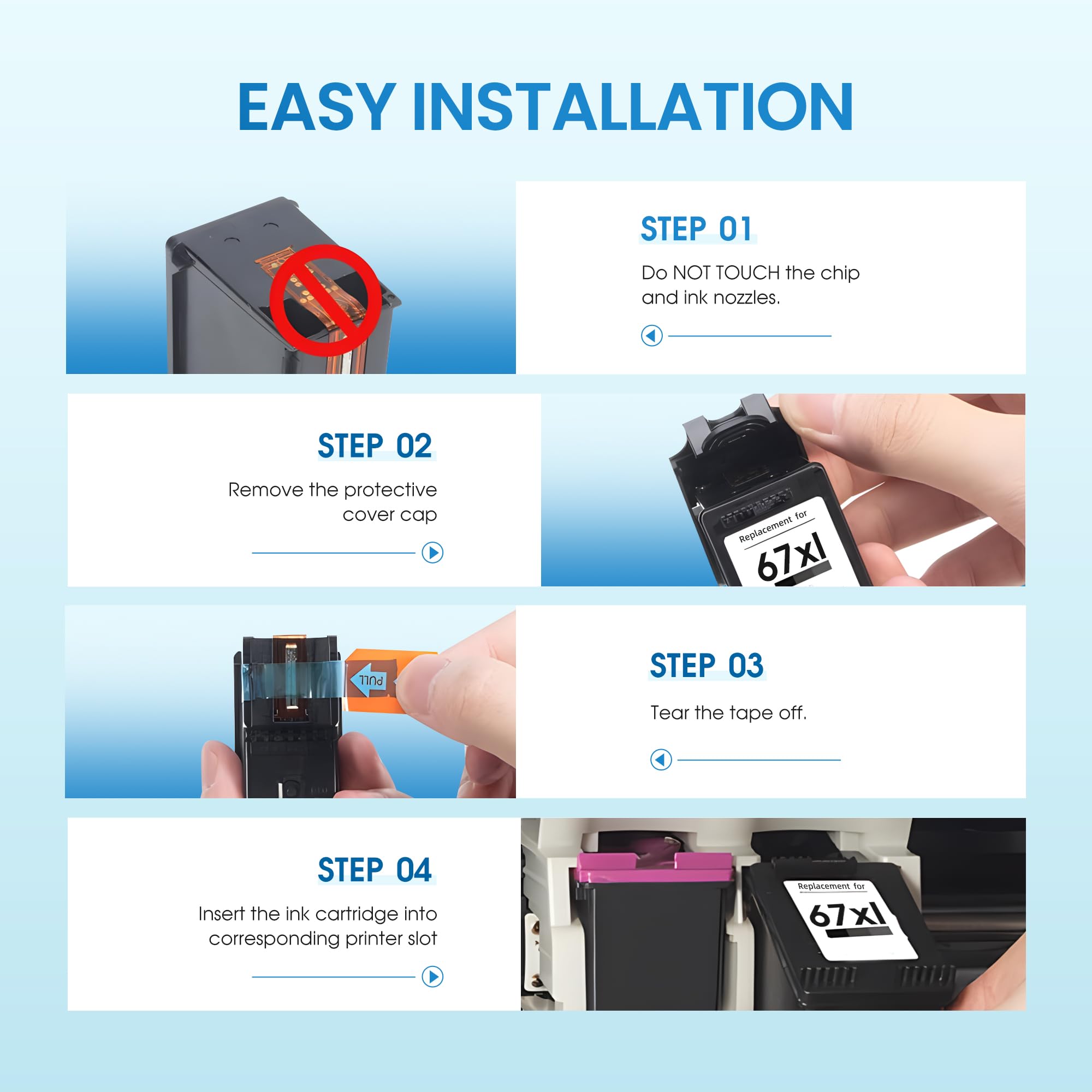 EASY INSTALLATION

STEP 01

Do NOT TOUCH the chip and ink nozzles.

STEP 02

Remove the protective cover cap

Replacement for
67xl

PULL

STEP 03

Tear the tape off.

STEP 04

Insert the ink cartridge into corresponding printer slot

Replacement for
67xl