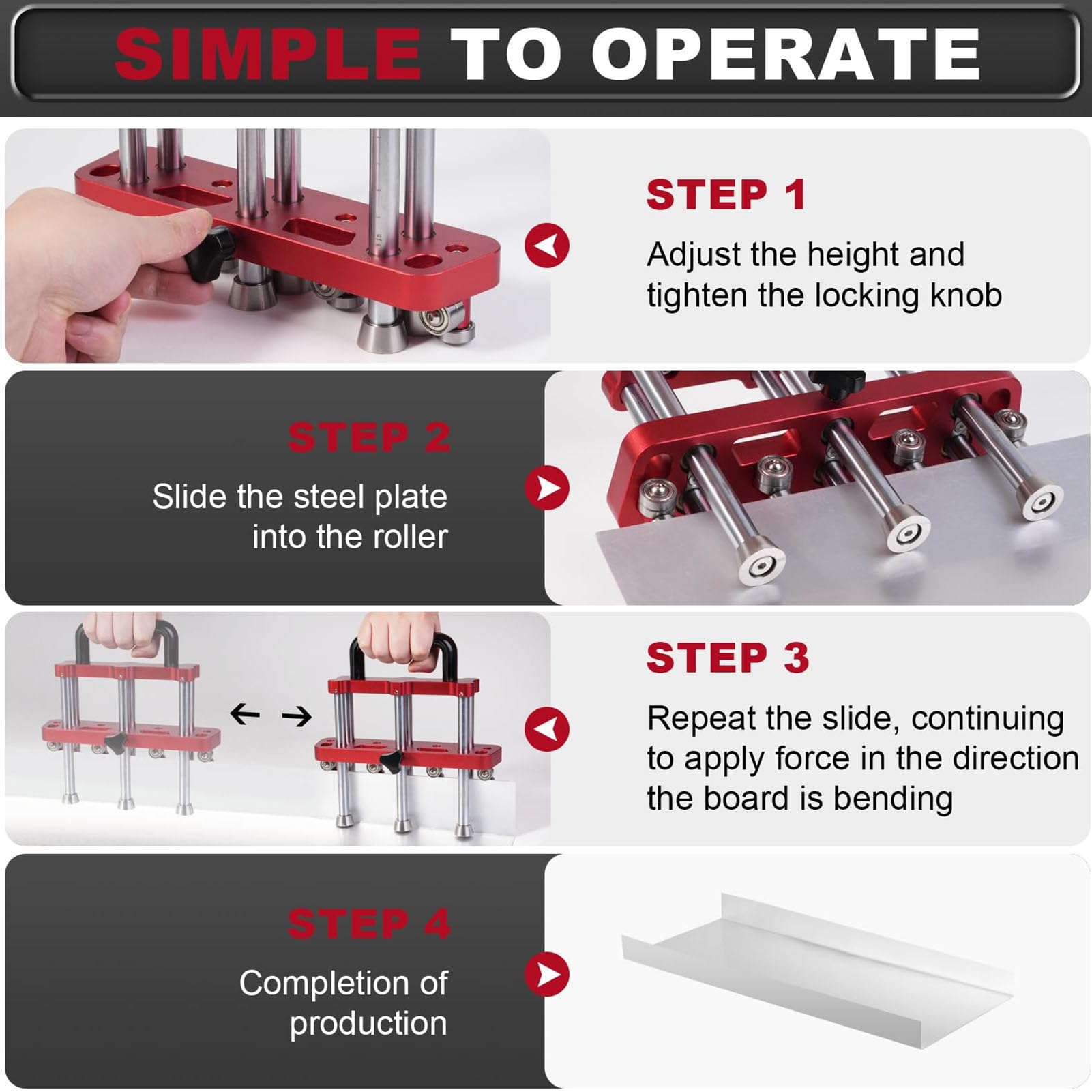 SIMPLE TO OPERATE

STEP 1
Adjust the height and tighten the locking knob

STEP 2
Slide the steel plate into the roller

STEP 3
Repeat the slide, continuing to apply force in the direction the board is bending

STEP 4
Completion of production