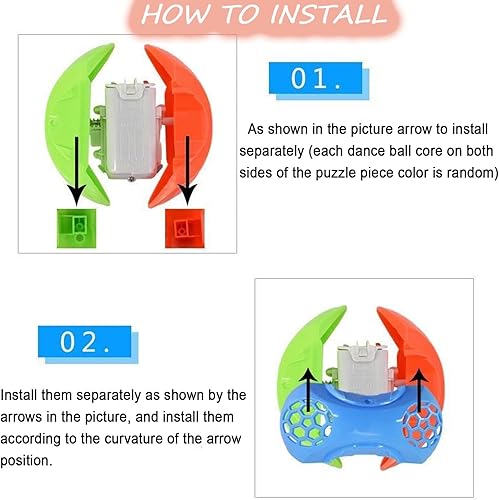 HOW TO INSTALL

01.

As shown in the picture arrow to install separately (each dance ball core on both sides of the puzzle piece color is random)

02.

Install them separately as shown by the arrows in the picture, and install them according to the curvature of the arrow position.