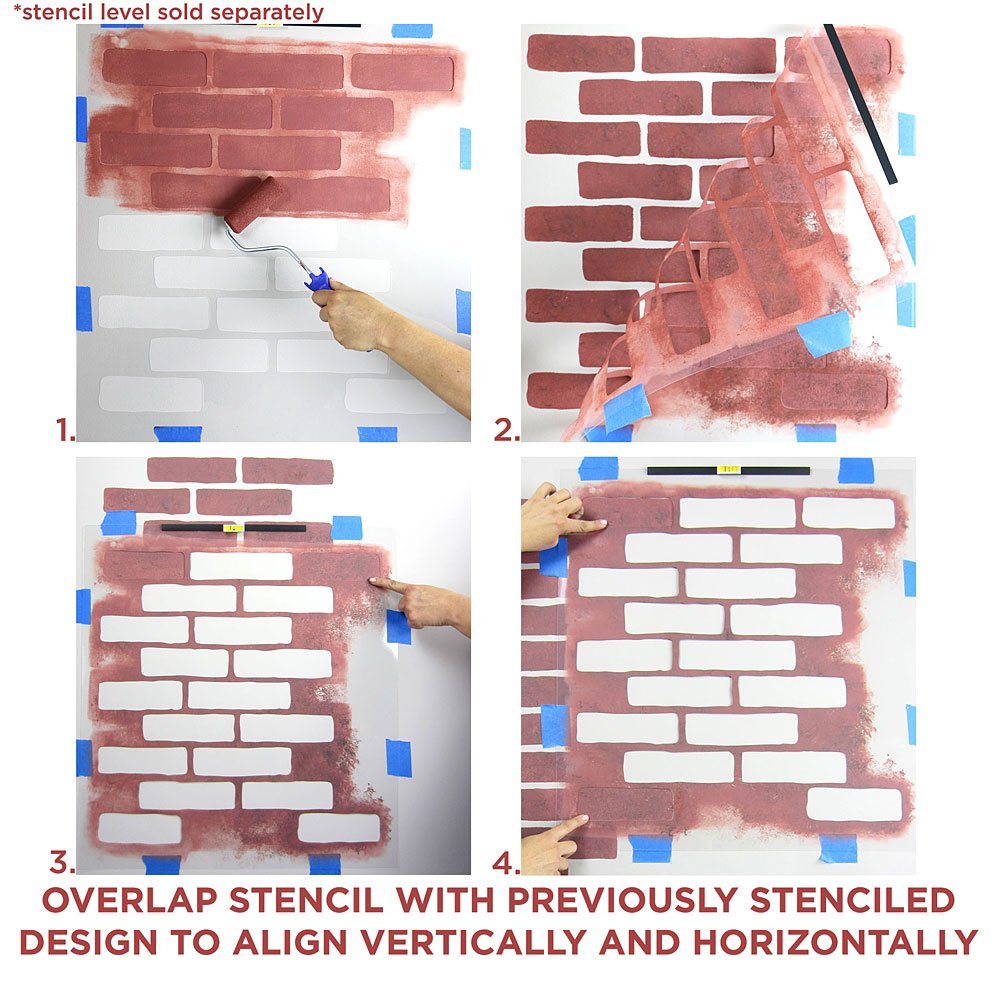 *stencil level sold separately

1.

2.

3.

4.

OVERLAP STENCIL WITH PREVIOUSLY STENCILED DESIGN TO ALIGN VERTICALLY AND HORIZONTALLY