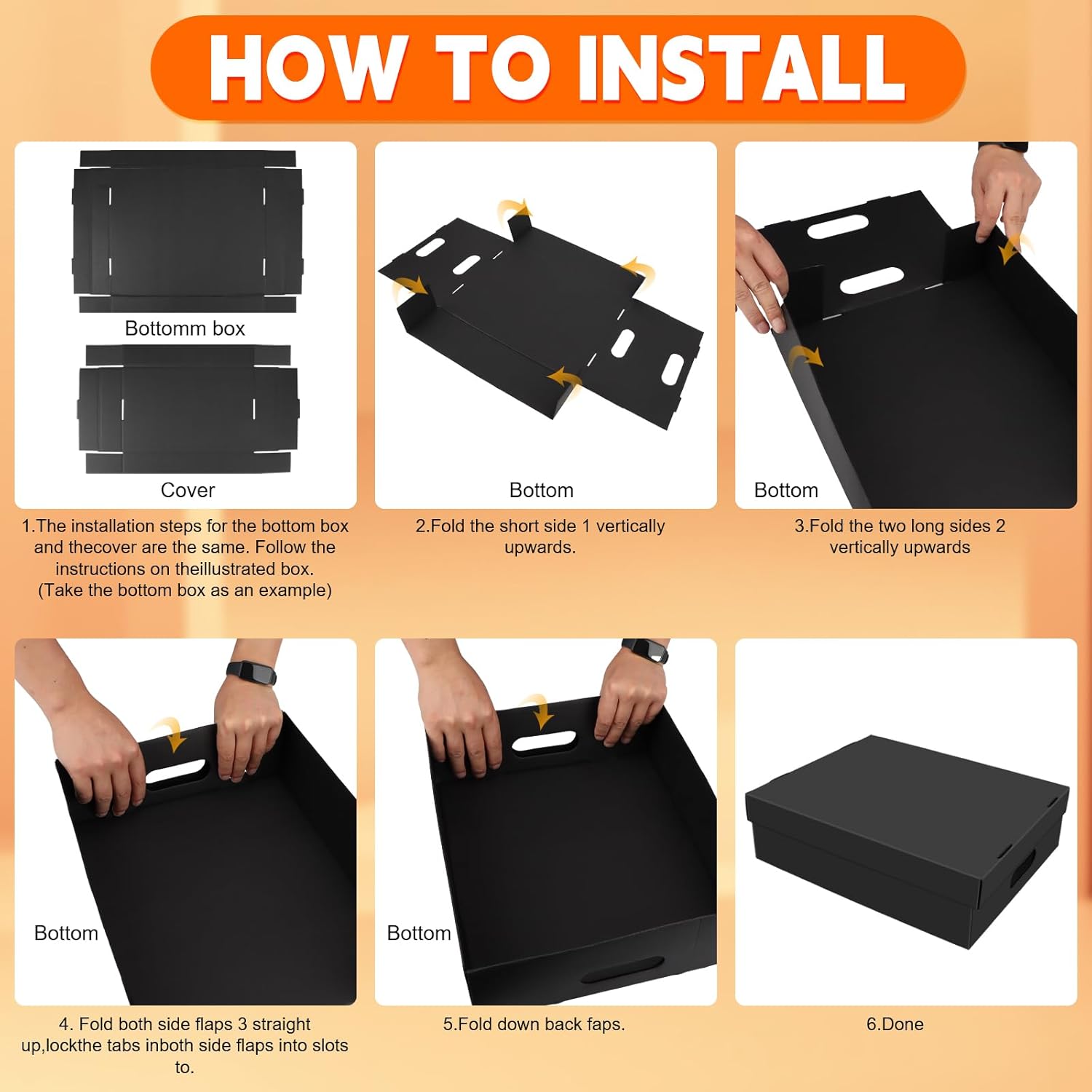 HOW TO INSTALL

Bottomm box

Cover

1.The installation steps for the bottom box and thecover are the same. Follow the instructions on theillustrated box. (Take the bottom box as an example)

Bottom

2.Fold the short side 1 vertically upwards.

Bottom

3.Fold the two long sides 2 vertically upwards

Bottom

4. Fold both side flaps 3 straight up,lockthe tabs inboth side flaps into slots to.

Bottom

5.Fold down back faps.

6.Done