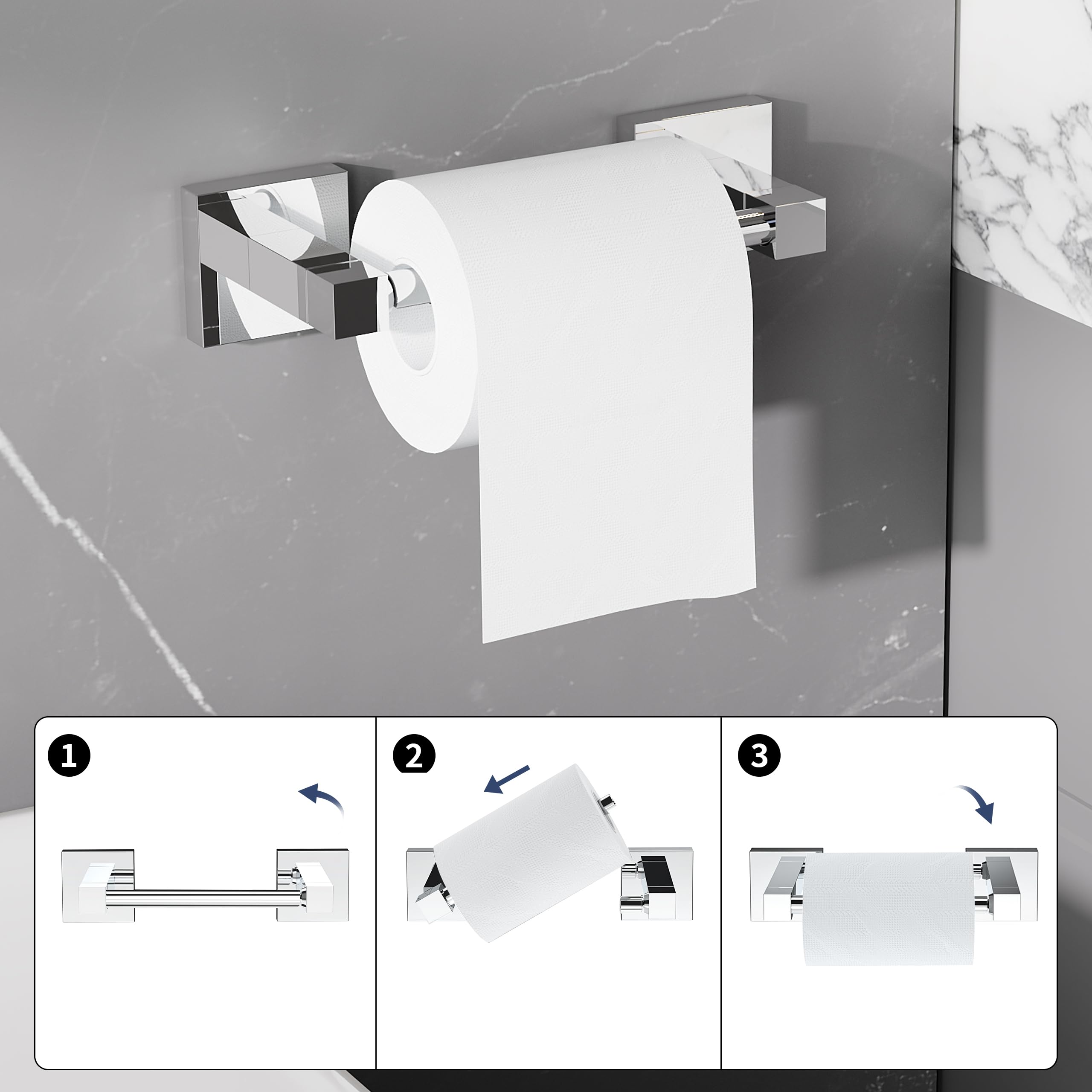 1

2

3