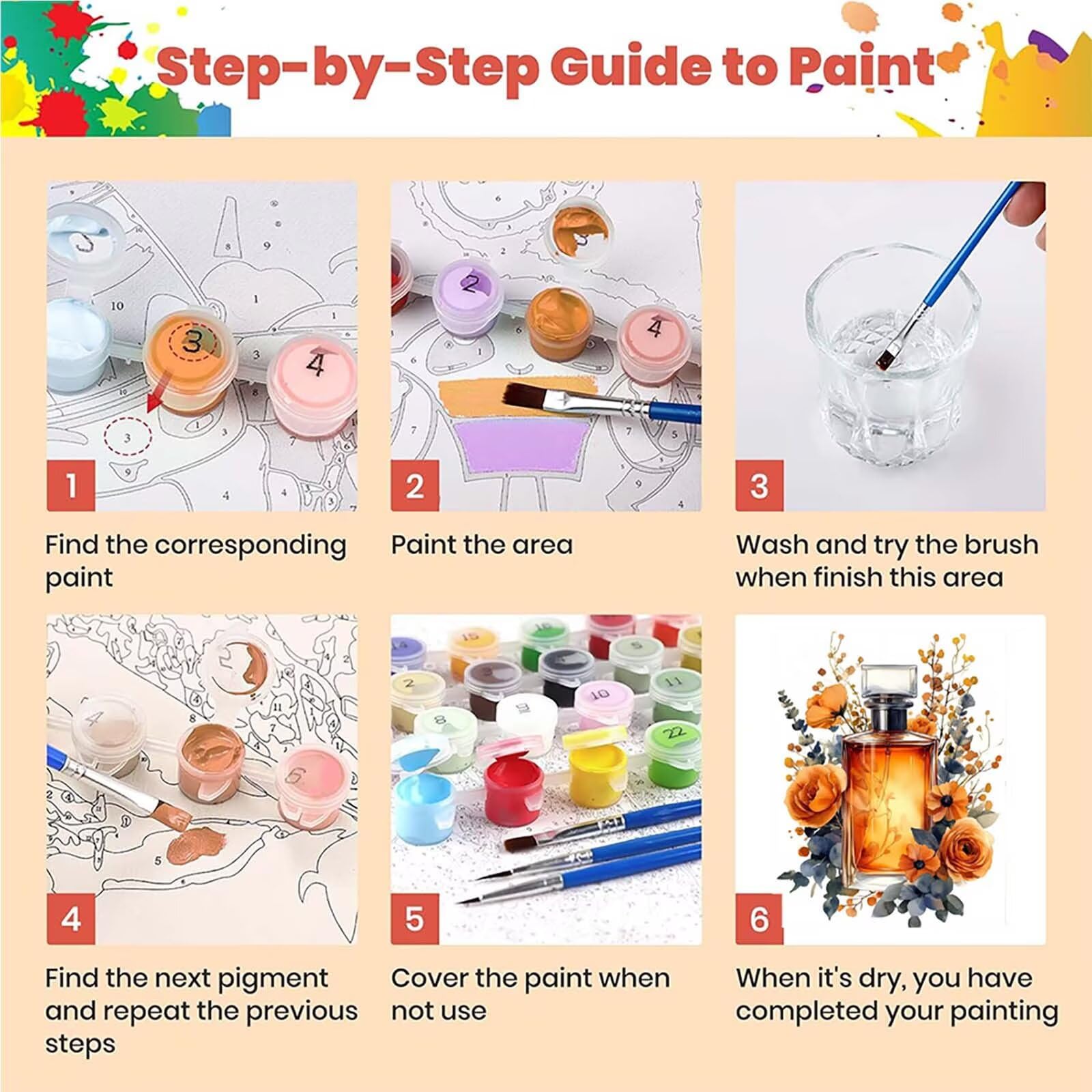 Step-by-Step Guide to Paint

1

Find the corresponding paint

2

Paint the area

3

Wash and try the brush when finish this area

4

Find the next pigment and repeat the previous steps

5

Cover the paint when not use

6

When it's dry, you have completed your painting