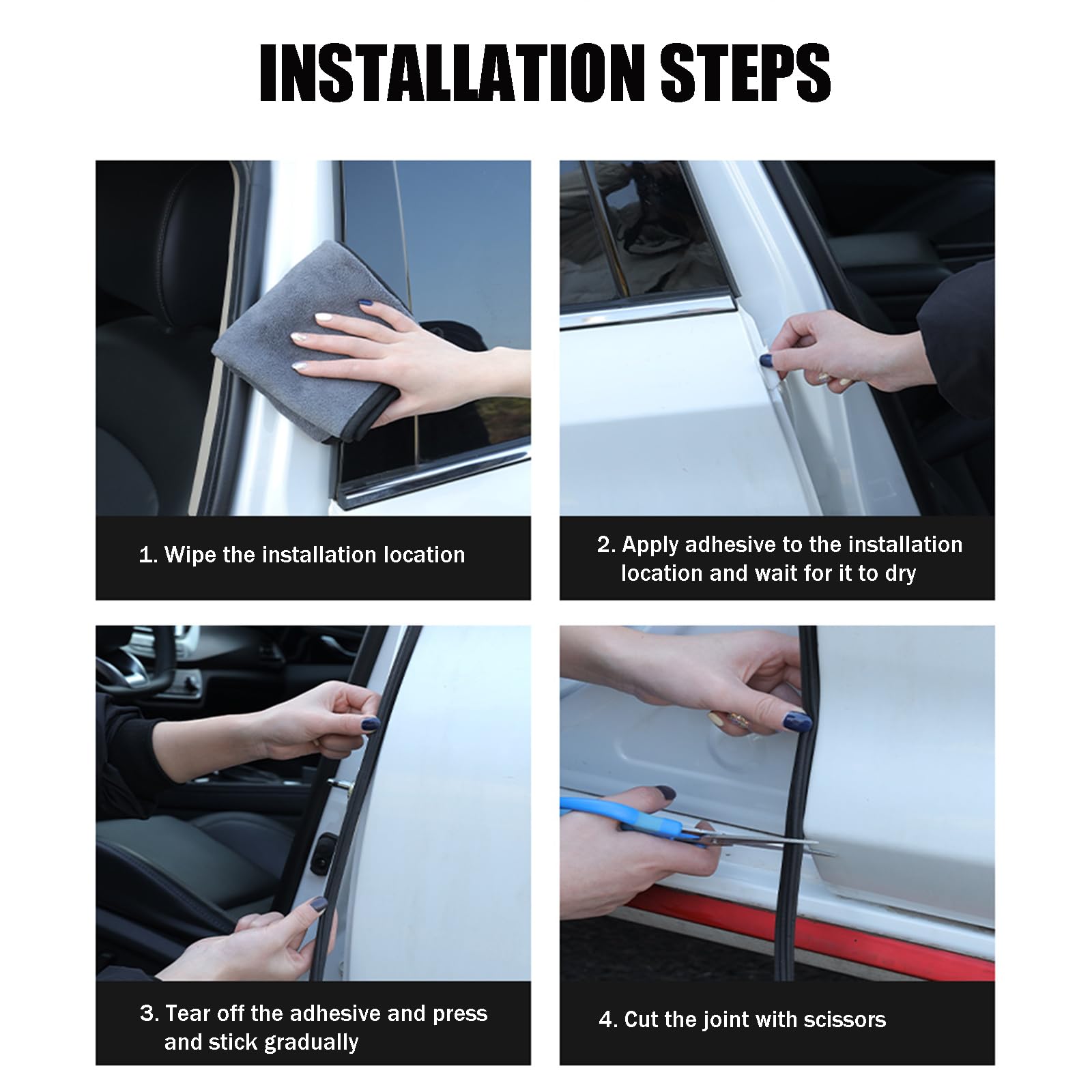 INSTALLATION STEPS

1. Wipe the installation location

2. Apply adhesive to the installation location and wait for it to dry

3. Tear off the adhesive and press and stick gradually

4. Cut the joint with scissors