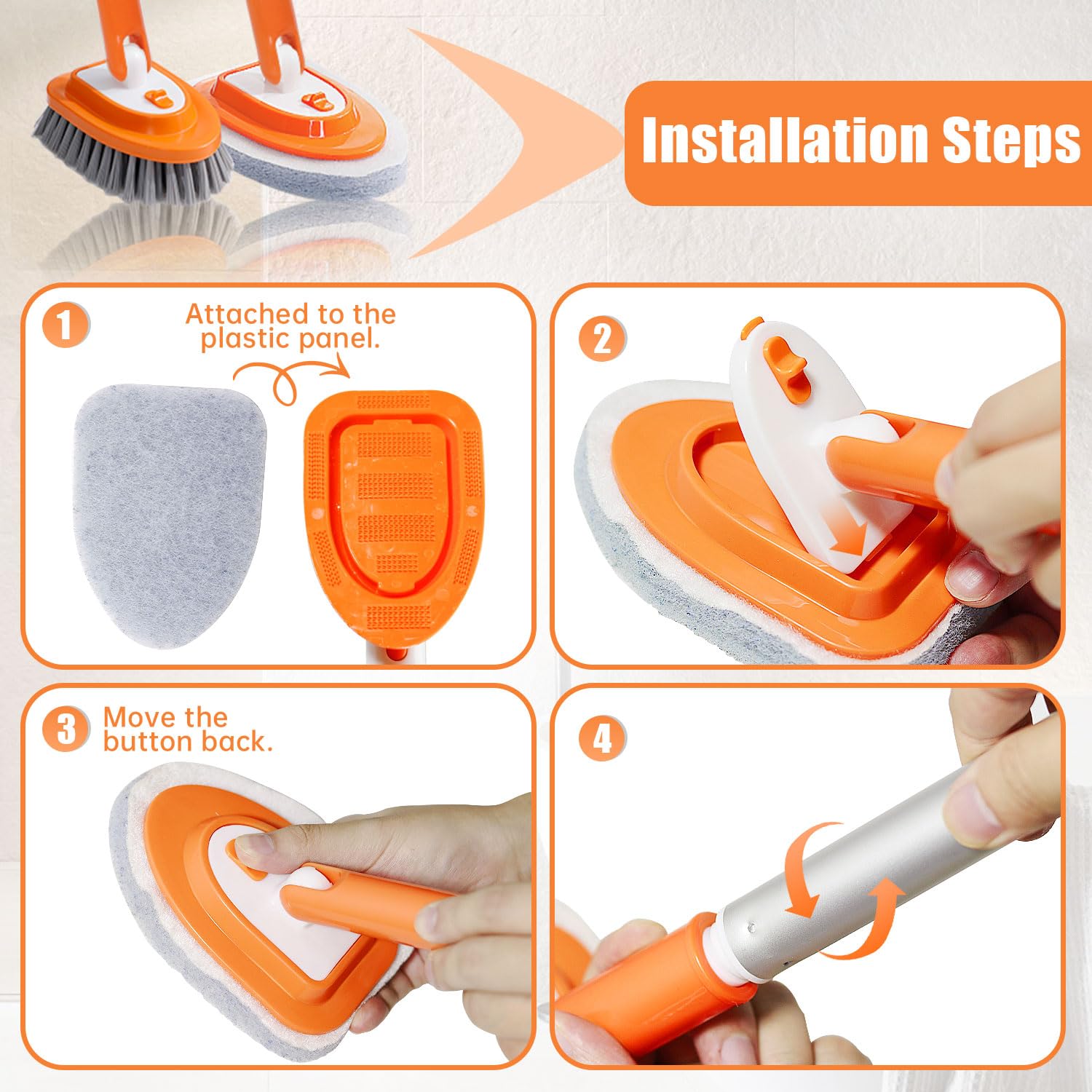 Installation Steps

1 Attached to the plastic panel.

2

3 Move the button back.

4