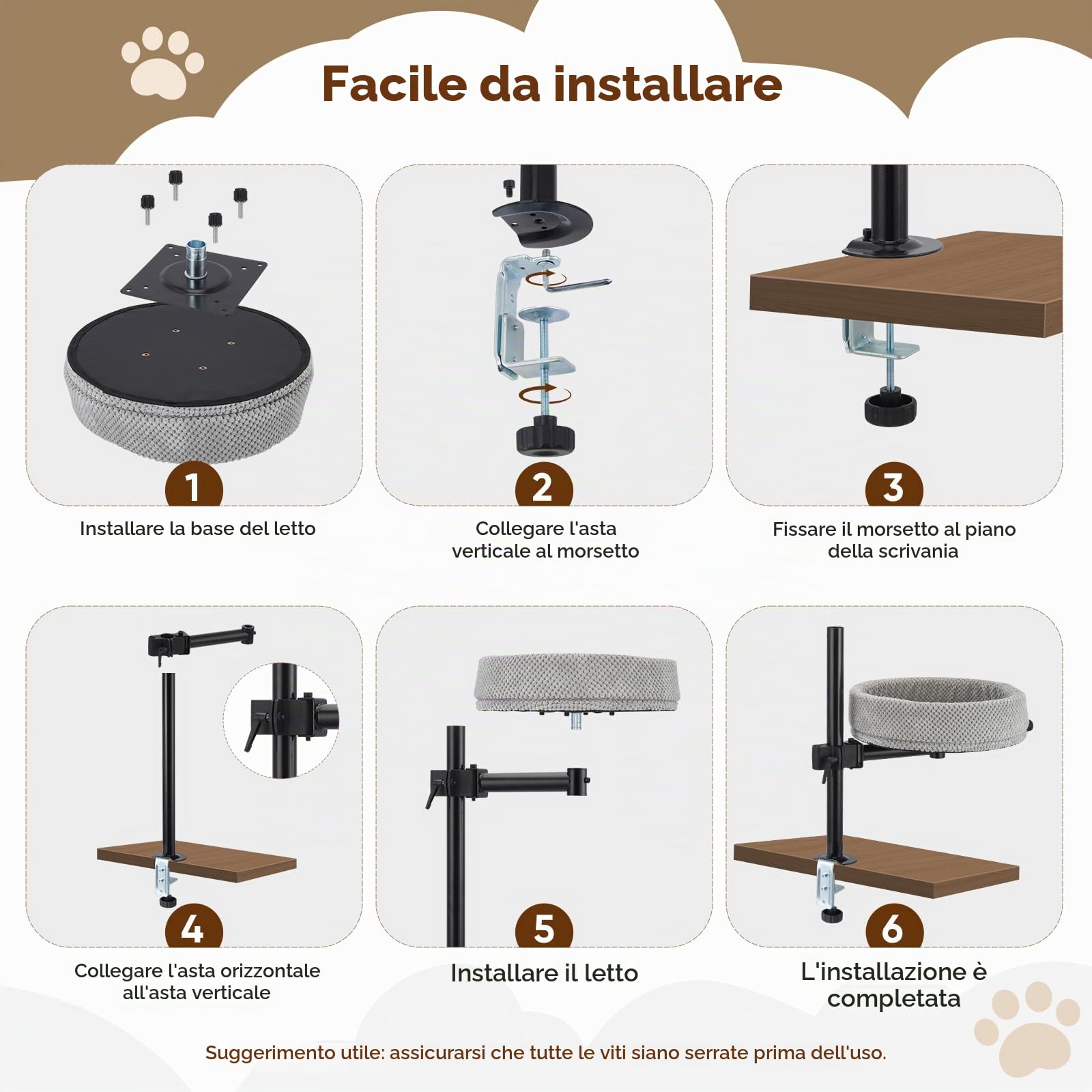 Facile da installare

1
Installare la base del letto

2
Collegare l'asta verticale al morsetto

3
Fissare il morsetto al piano della scrivania

4
Collegare l'asta orizzontale all'asta verticale

5
Installare il letto

6
L'installazione è completata

Suggerimento utile: assicurarsi che tutte le viti siano serrate prima dell'uso.