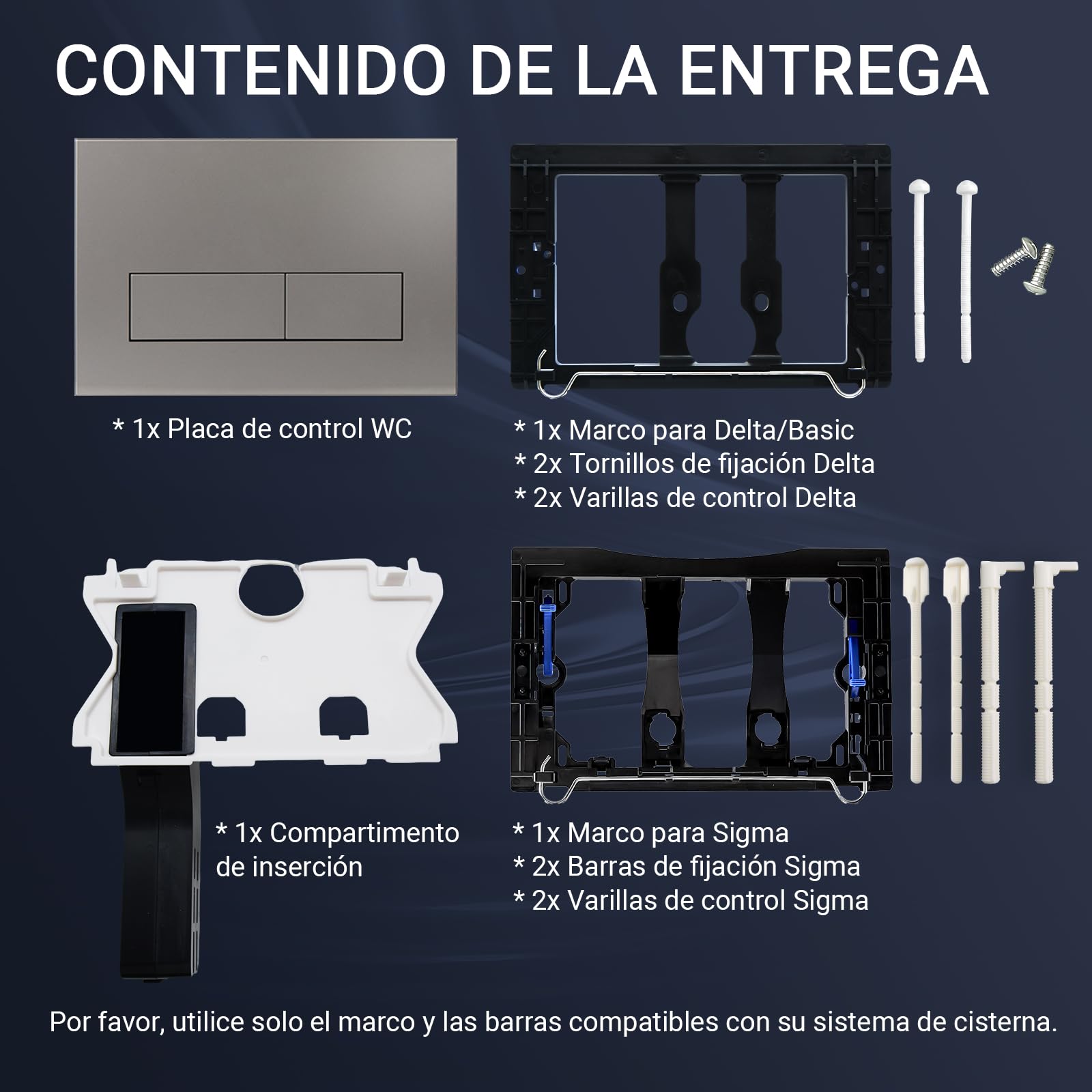 CONTENIDO DE LA ENTREGA

* 1x Placa de control WC

* 1x Marco para Delta/Basic
* 2x Tornillos de fijación Delta
* 2x Varillas de control Delta

* 1x Compartimento de inserción

* 1x Marco para Sigma
* 2x Barras de fijación Sigma
* 2x Varillas de control Sigma

Por favor, utilice solo el marco y las barras compatibles con su sistema de cisterna.