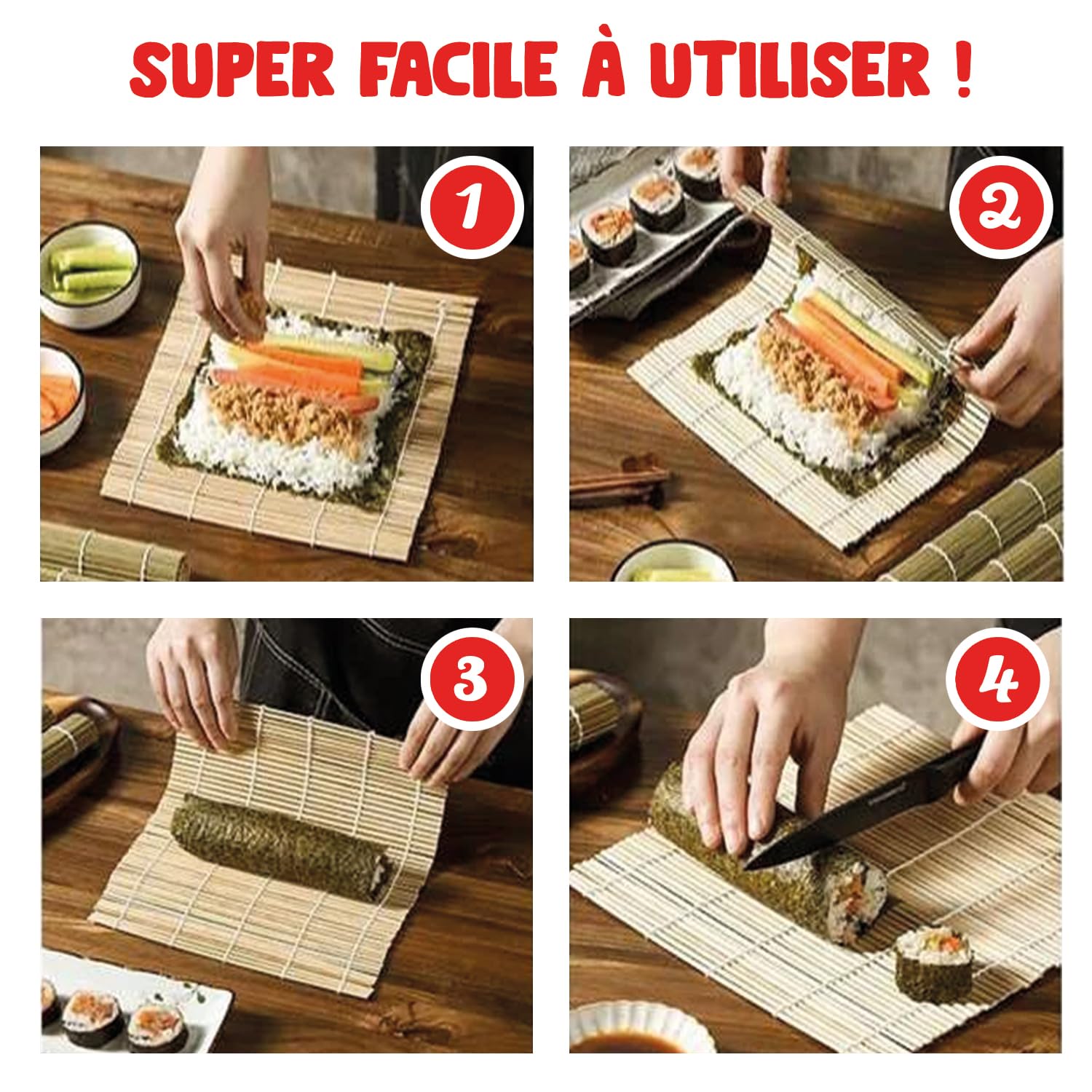 SUPER FACILE À UTILISER !

1

2

3

4