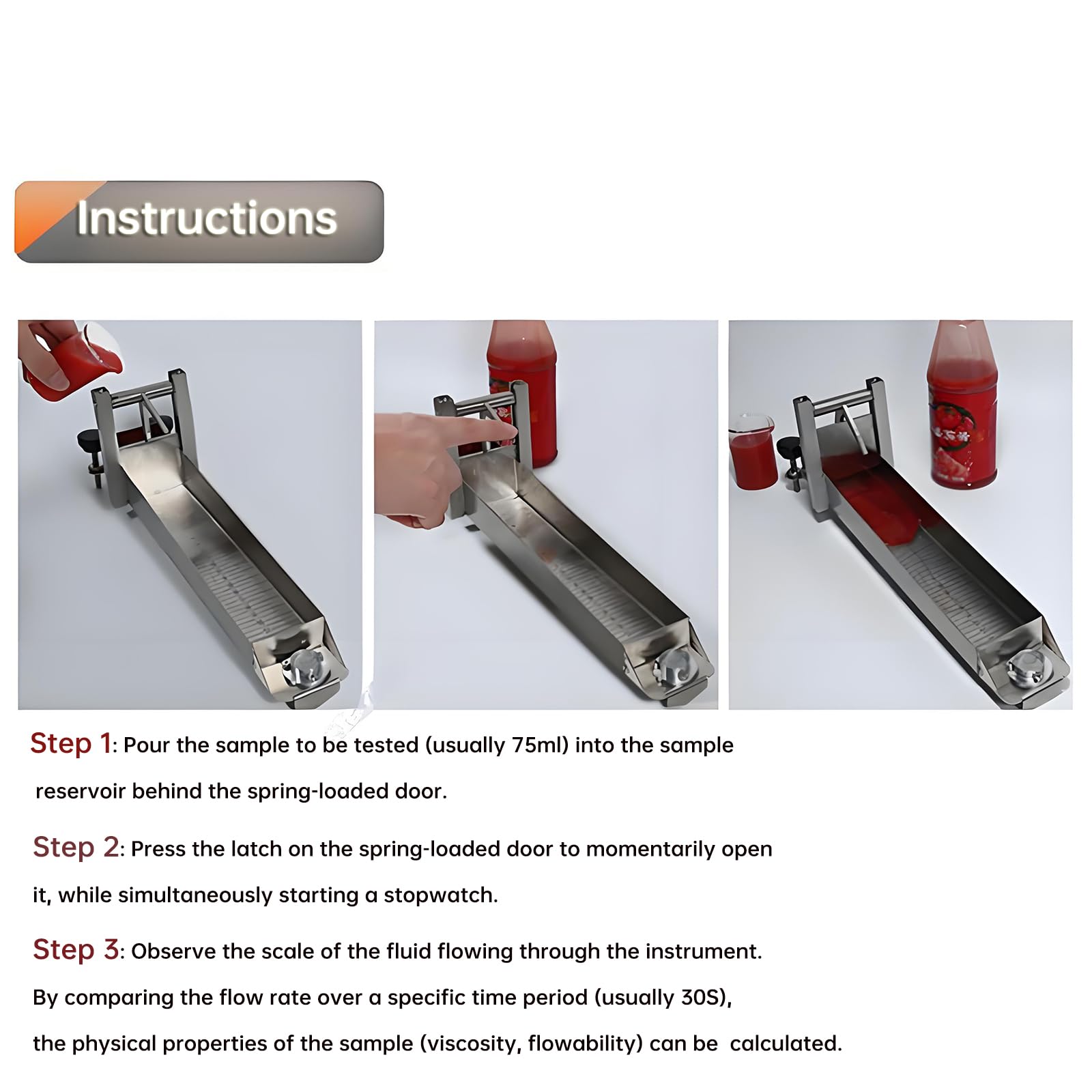 Instructions

Step 1: Pour the sample to be tested (usually 75ml) into the sample reservoir behind the spring-loaded door.

Step 2: Press the latch on the spring-loaded door to momentarily open it, while simultaneously starting a stopwatch.

Step 3: Observe the scale of the fluid flowing through the instrument. By comparing the flow rate over a specific time period (usually 30S), the physical properties of the sample (viscosity, flowability) can be calculated.