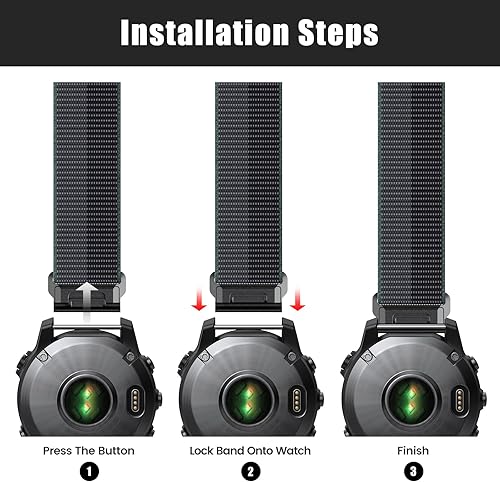 Installation Steps

Press The Button
1

Lock Band Onto Watch
2

Finish
3