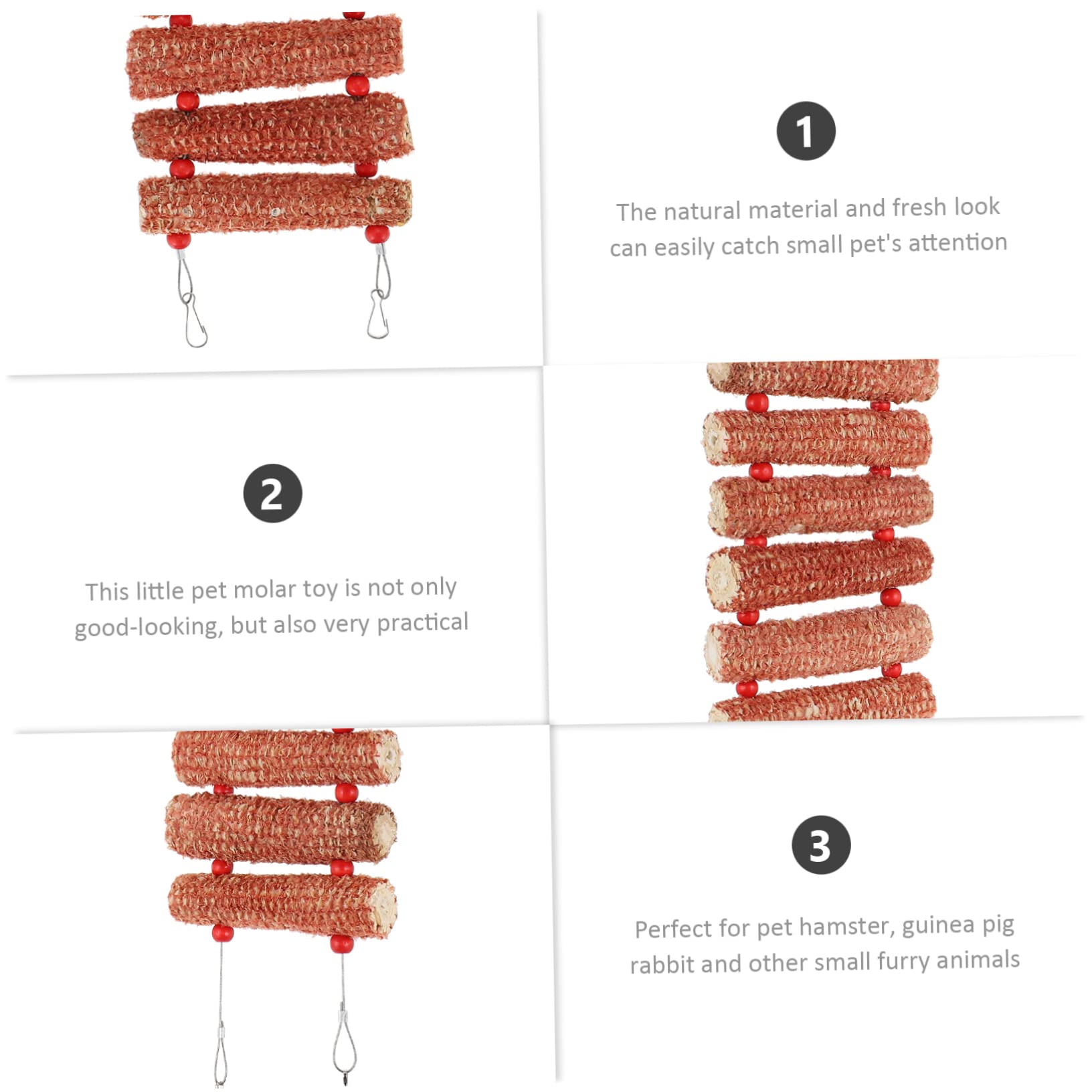 1

The natural material and fresh look can easily catch small pet's attention

2

This little pet molar toy is not only good-looking, but also very practical

3

Perfect for pet hamster, guinea pig rabbit and other small furry animals