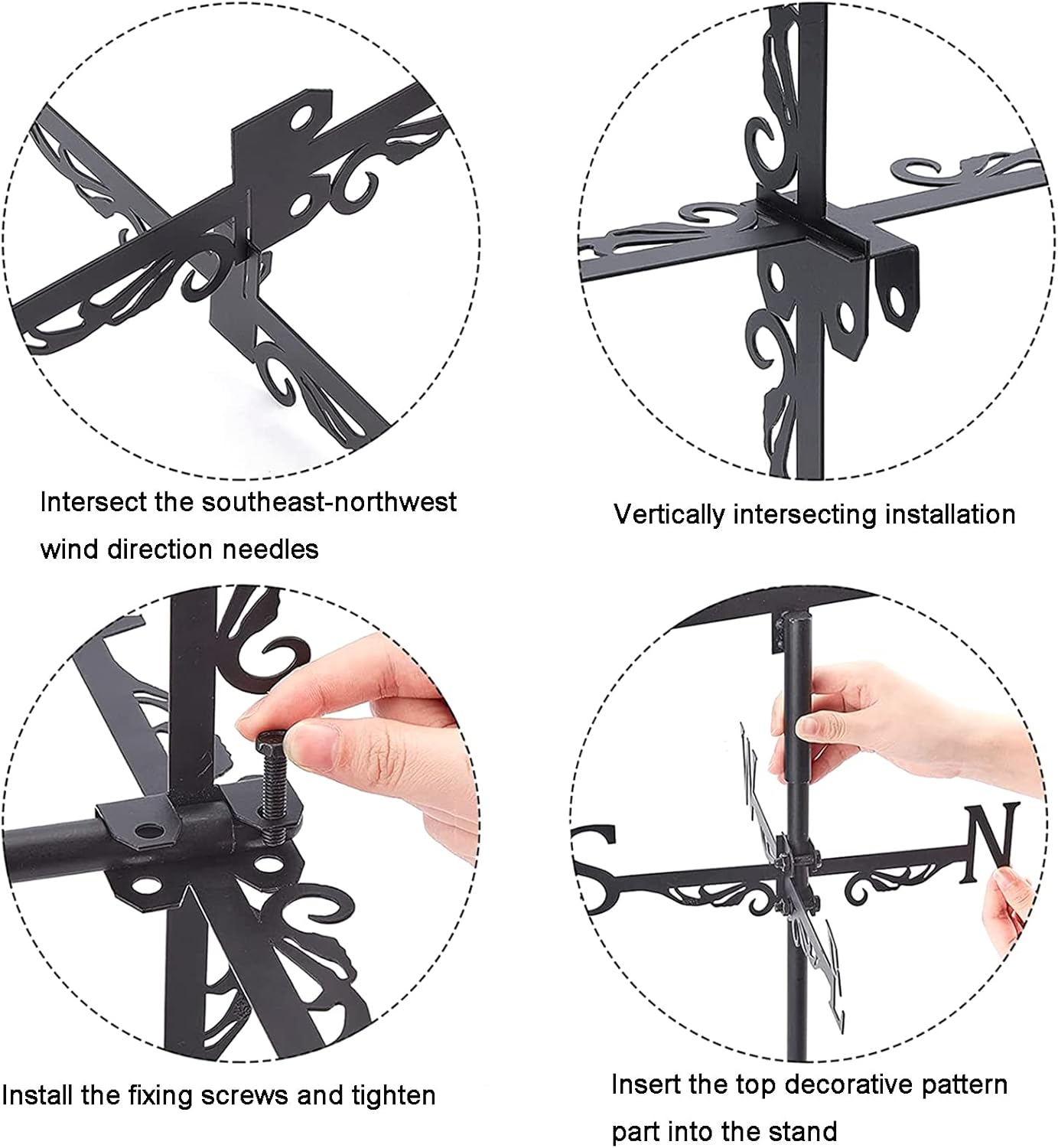 Intersect the southeast-northwest wind direction needles

Vertically intersecting installation

Install the fixing screws and tighten

S

N

Insert the top decorative pattern part into the stand