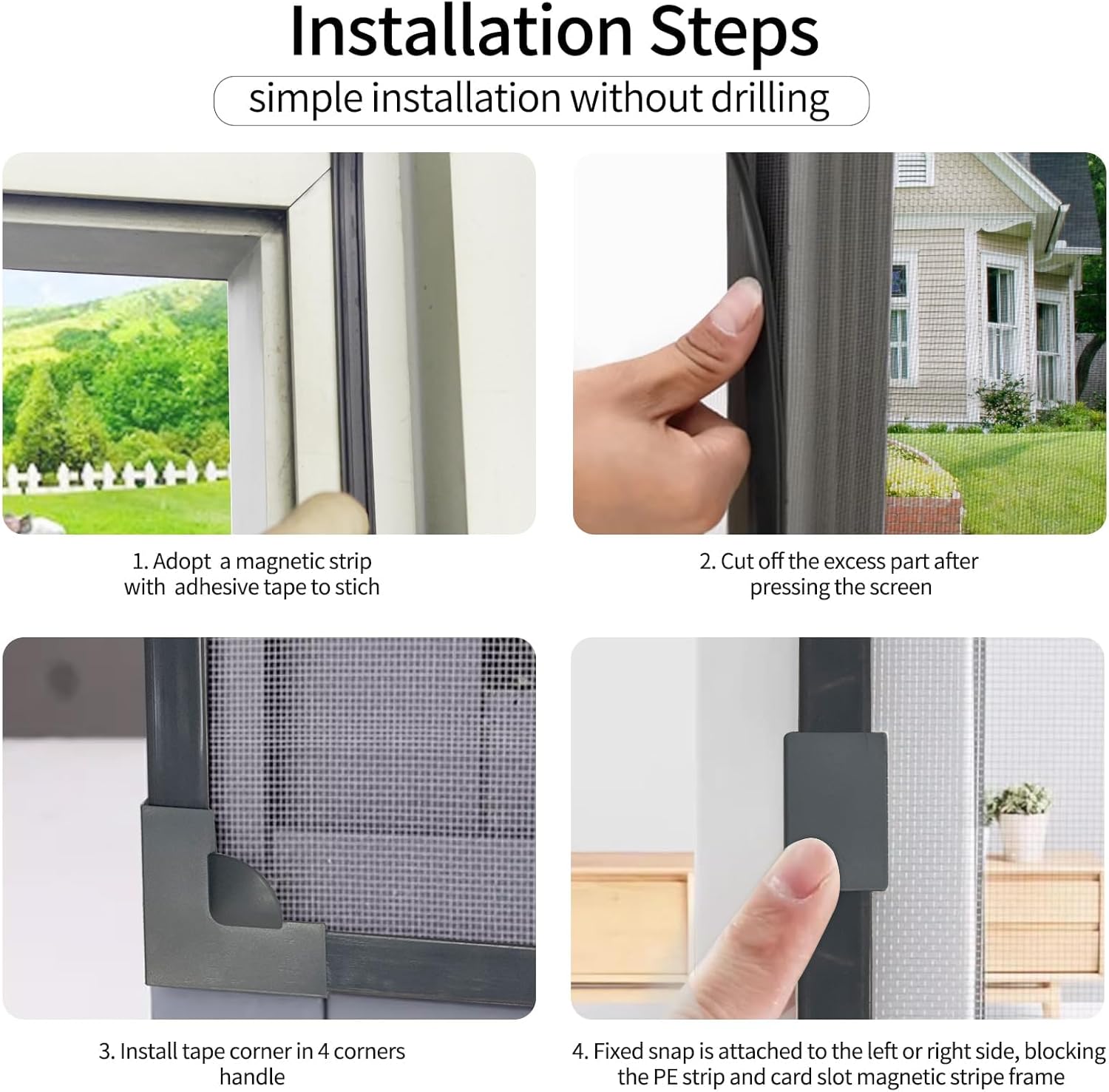 Installation Steps

simple installation without drilling

1. Adopt a magnetic strip with adhesive tape to stich

2. Cut off the excess part after pressing the screen

3. Install tape corner in 4 corners handle

4. Fixed snap is attached to the left or right side, blocking the PE strip and card slot magnetic stripe frame