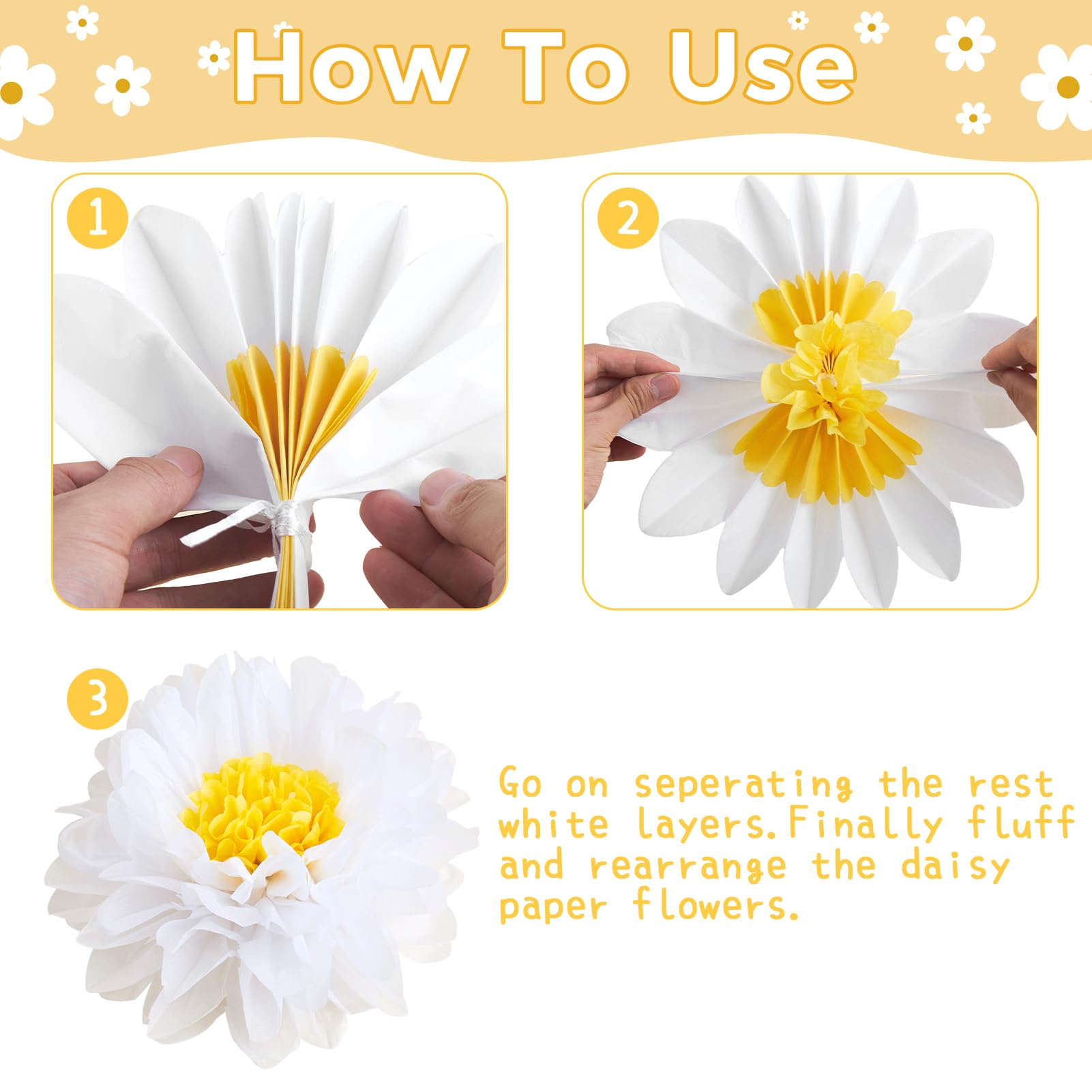 How To Use

1

2

3

Go on seperating the rest white layers.Finally fluff and rearrange the daisy paper flowers.