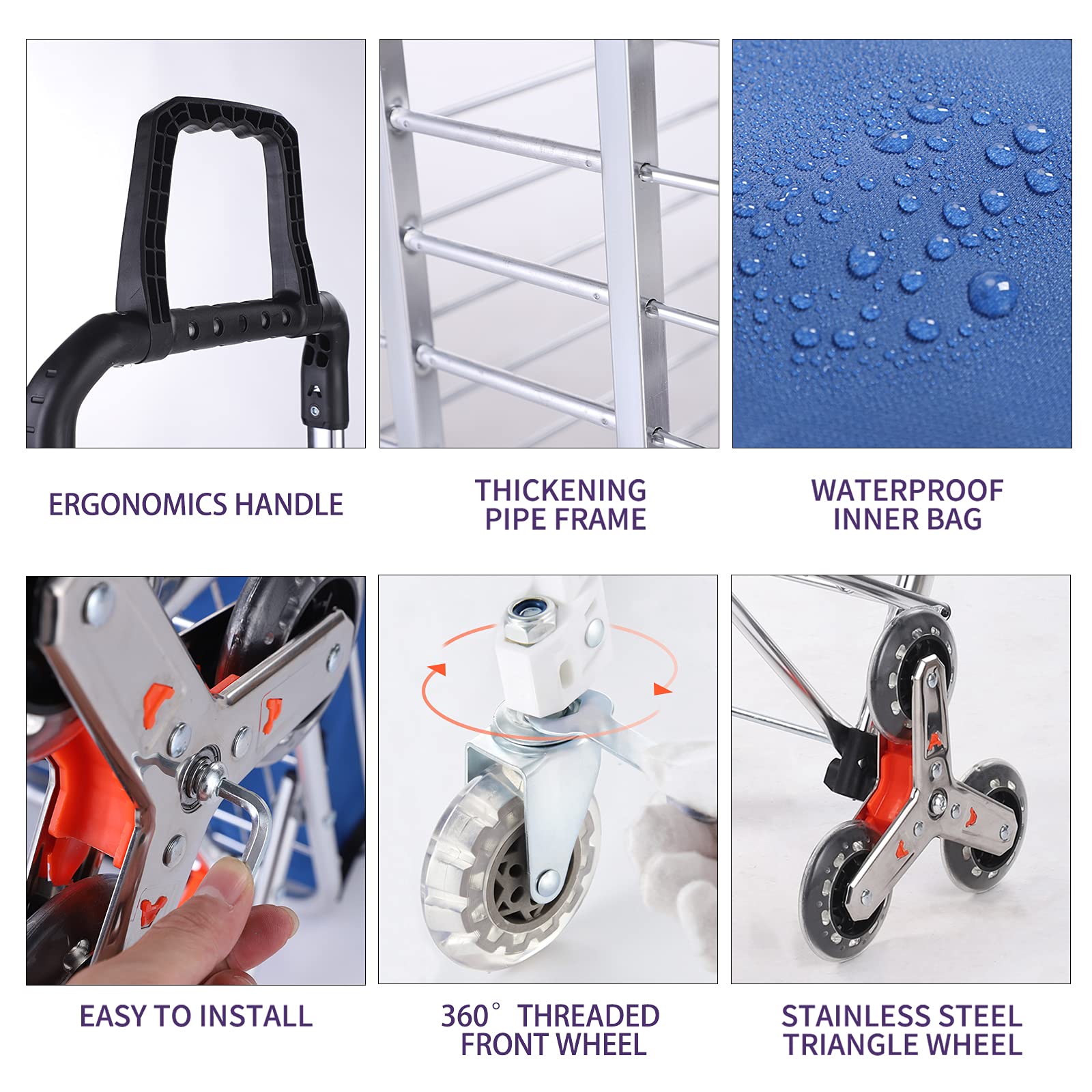 ERGONOMICS HANDLE

THICKENING PIPE FRAME

WATERPROOF INNER BAG

EASY TO INSTALL

360° THREADED FRONT WHEEL

STAINLESS STEEL TRIANGLE WHEEL