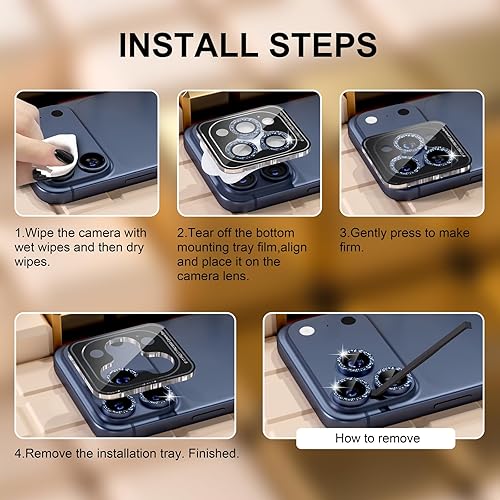 INSTALL STEPS

1.Wipe the camera with wet wipes and then dry wipes.

2.Tear off the bottom mounting tray film,align and place it on the camera lens.

3.Gently press to make firm.

4.Remove the installation tray. Finished.

How to remove