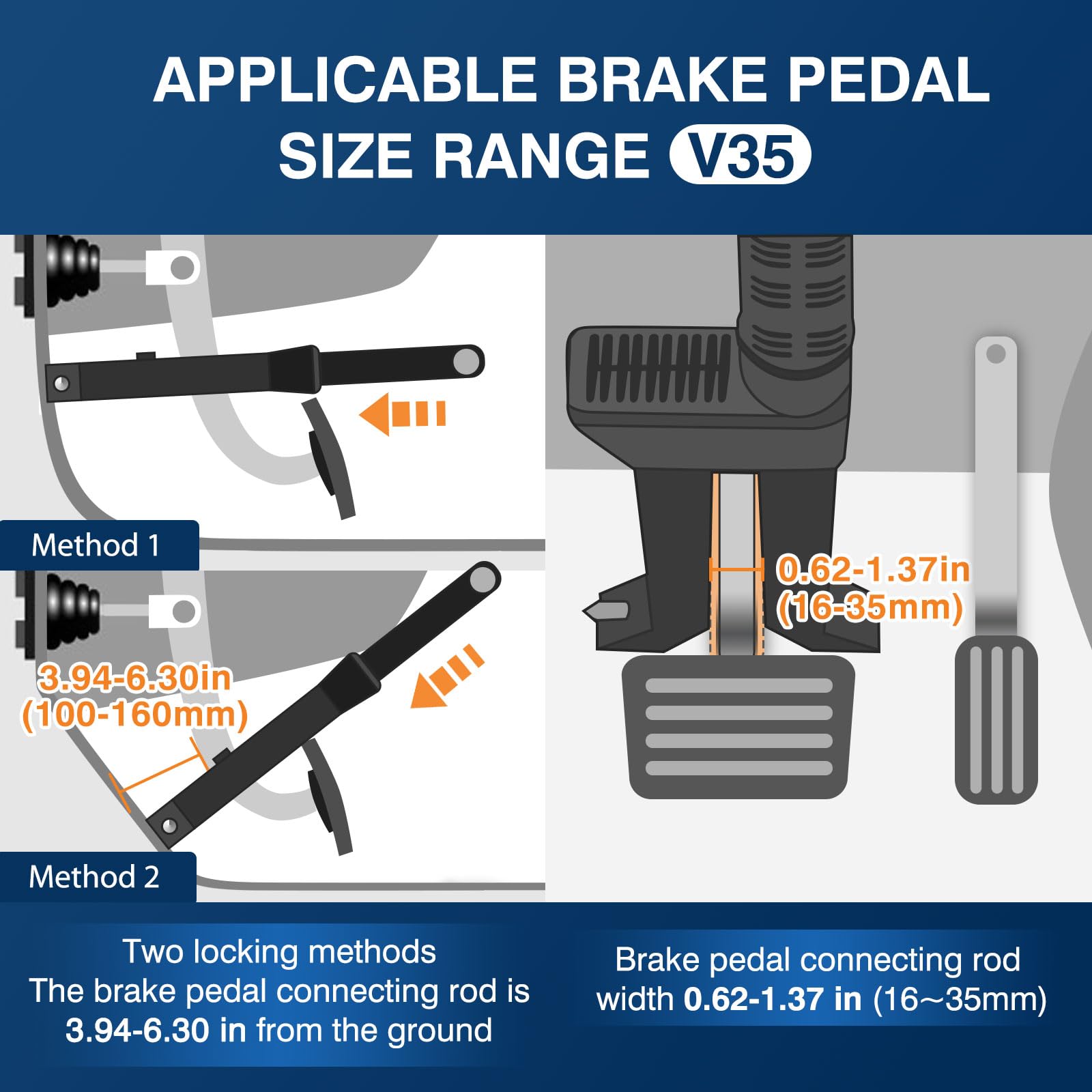 APPLICABLE BRAKE PEDAL SIZE RANGE V35

Method 1

3.94-6.30in (100-160mm)

Method 2

0.62-1.37in (16-35mm)

Two locking methods
The brake pedal connecting rod is 3.94-6.30 in from the ground

Brake pedal connecting rod width 0.62-1.37 in (16～35mm)