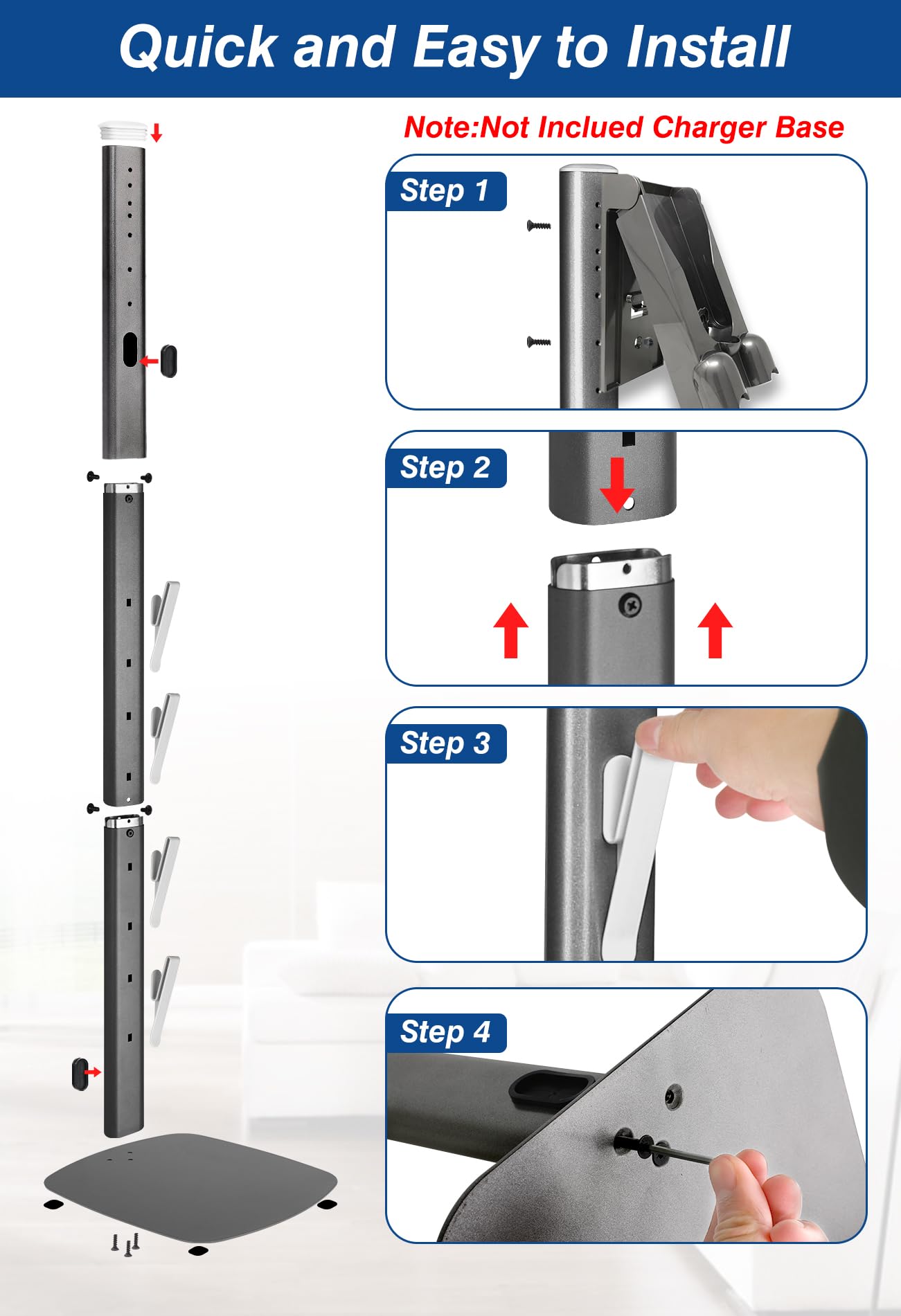 Quick and Easy to Install

Note:Not Inclued Charger Base

Step 1

Step 2

Step 3

Step 4