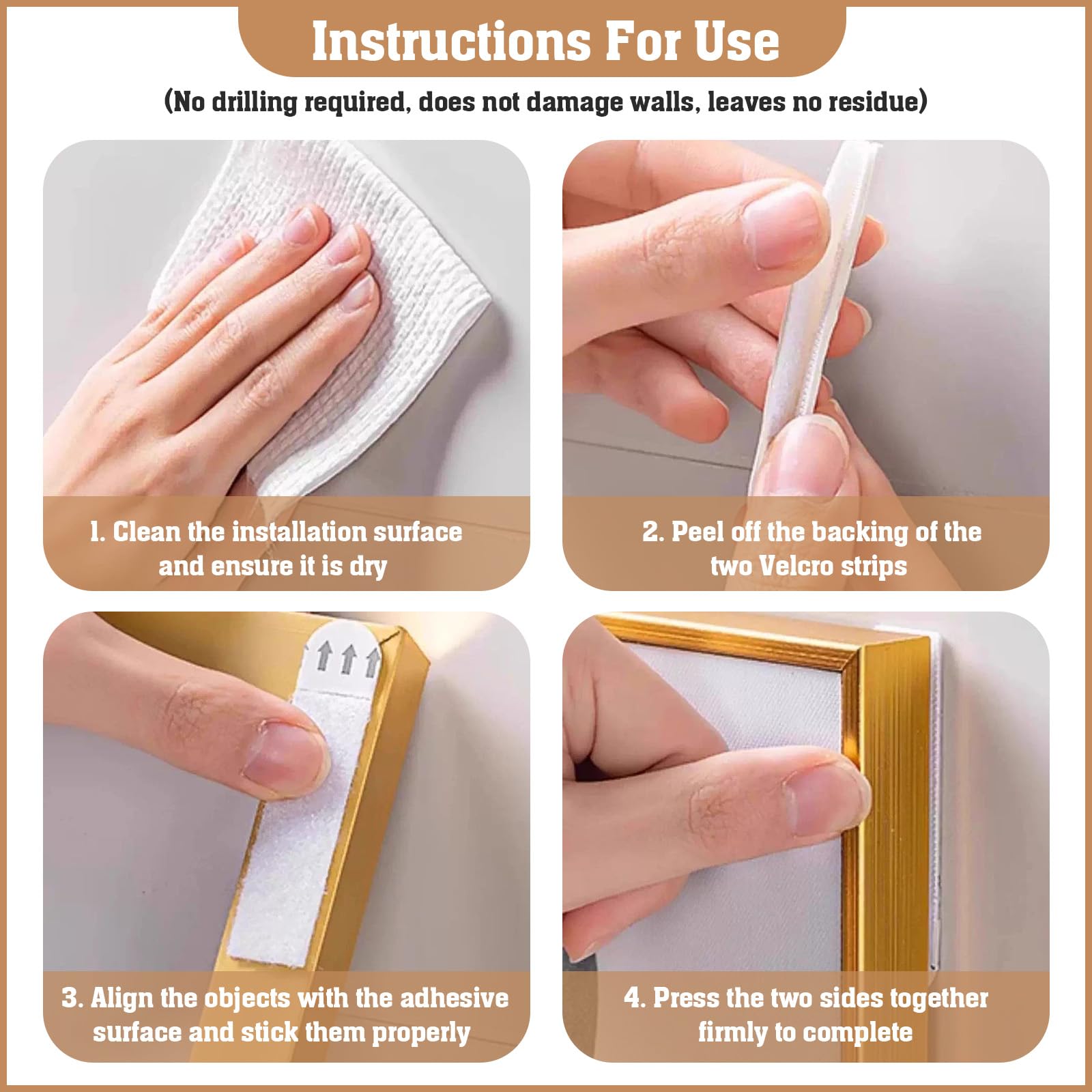 Instructions For Use

(No drilling required, does not damage walls, leaves no residue)

1. Clean the installation surface and ensure it is dry

2. Peel off the backing of the two Velcro strips

3. Align the objects with the adhesive surface and stick them properly

4. Press the two sides together firmly to complete