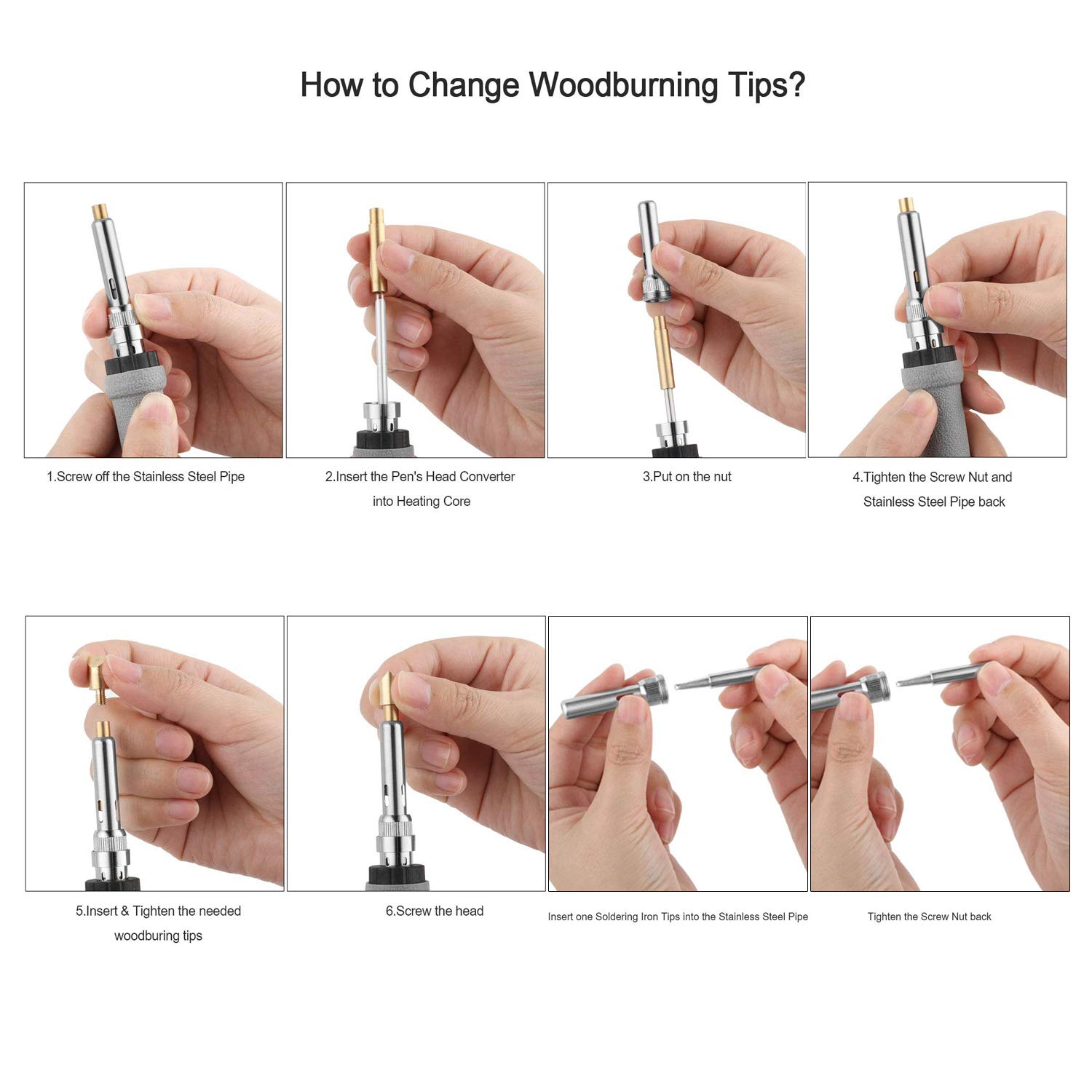 How to Change Woodburning Tips?

1.Screw off the Stainless Steel Pipe

2.Insert the Pen's Head Converter into Heating Core

3.Put on the nut

4.Tighten the Screw Nut and Stainless Steel Pipe back

5.Insert & Tighten the needed woodburing tips

6.Screw the head

Insert one Soldering Iron Tips into the Stainless Steel Pipe

Tighten the Screw Nut back