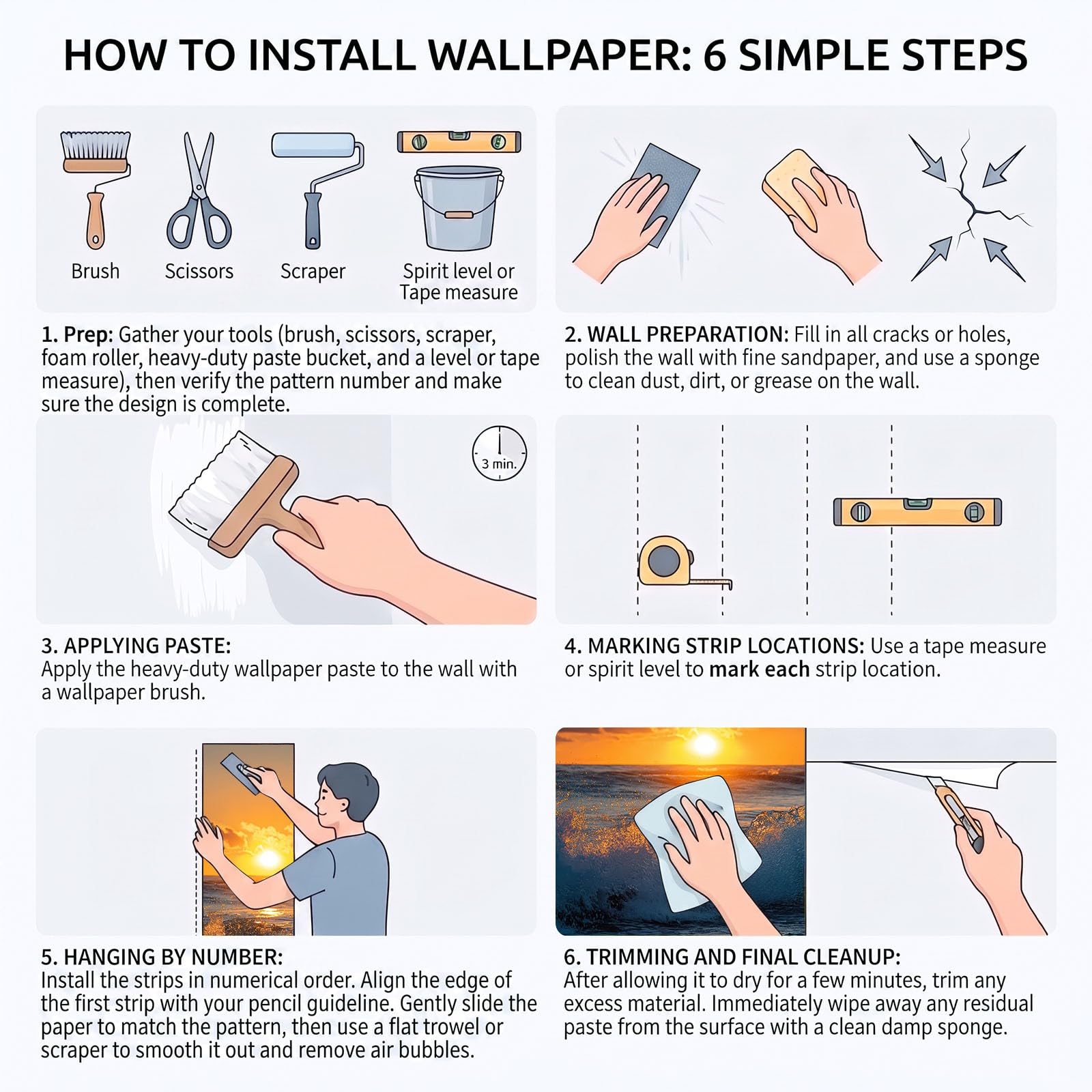 HOW TO INSTALL WALLPAPER: 6 SIMPLE STEPS

Brush
Scissors
Scraper
Spirit level or Tape measure

1. Prep: Gather your tools (brush, scissors, scraper, foam roller, heavy-duty paste bucket, and a level or tape measure), then verify the pattern number and make sure the design is complete.

2. WALL PREPARATION: Fill in all cracks or holes, polish the wall with fine sandpaper, and use a sponge to clean dust, dirt, or grease on the wall.

3 min.

3. APPLYING PASTE:
Apply the heavy-duty wallpaper paste to the wall with a wallpaper brush.

4. MARKING STRIP LOCATIONS: Use a tape measure or spirit level to mark each strip location.

5. HANGING BY NUMBER:
Install the strips in numerical order. Align the edge of the first strip with your pencil guideline. Gently slide the paper to match the pattern, then use a flat trowel or scraper to smooth it out and remove air bubbles.

6. TRIMMING AND FINAL CLEANUP:
After allowing it to dry for a few minutes, trim any excess material. Immediately wipe away any residual paste from the surface with a clean damp sponge.