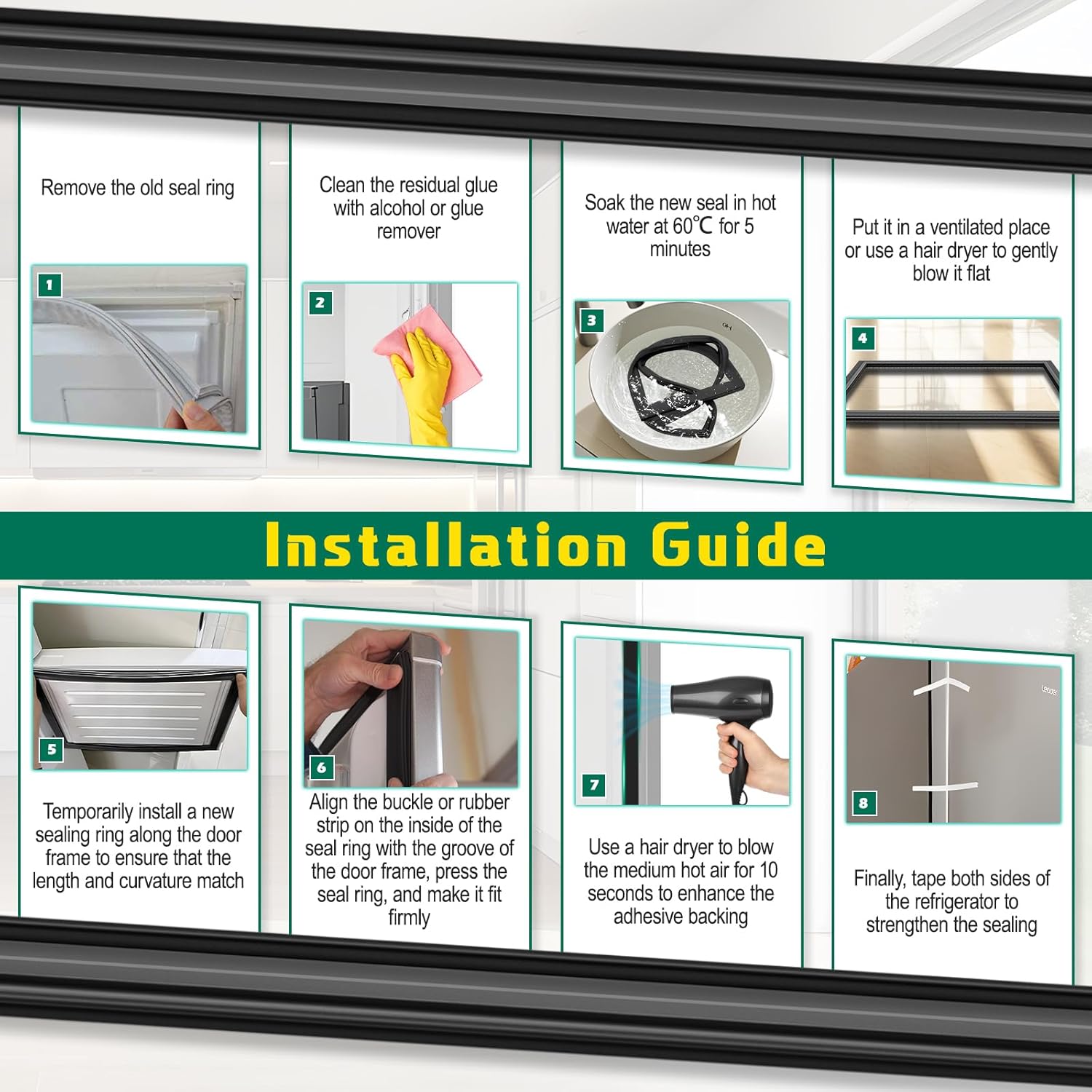 Remove the old seal ring

1

Clean the residual glue with alcohol or glue remover

2

Soak the new seal in hot water at 60℃ for 5 minutes

3

Put it in a ventilated place or use a hair dryer to gently blow it flat

4

Installation Guide

5

Temporarily install a new sealing ring along the door frame to ensure that the length and curvature match

6

Align the buckle or rubber strip on the inside of the seal ring with the groove of the door frame, press the seal ring, and make it fit firmly

7

Use a hair dryer to blow the medium hot air for 10 seconds to enhance the adhesive backing

8

Finally, tape both sides of the refrigerator to strengthen the sealing