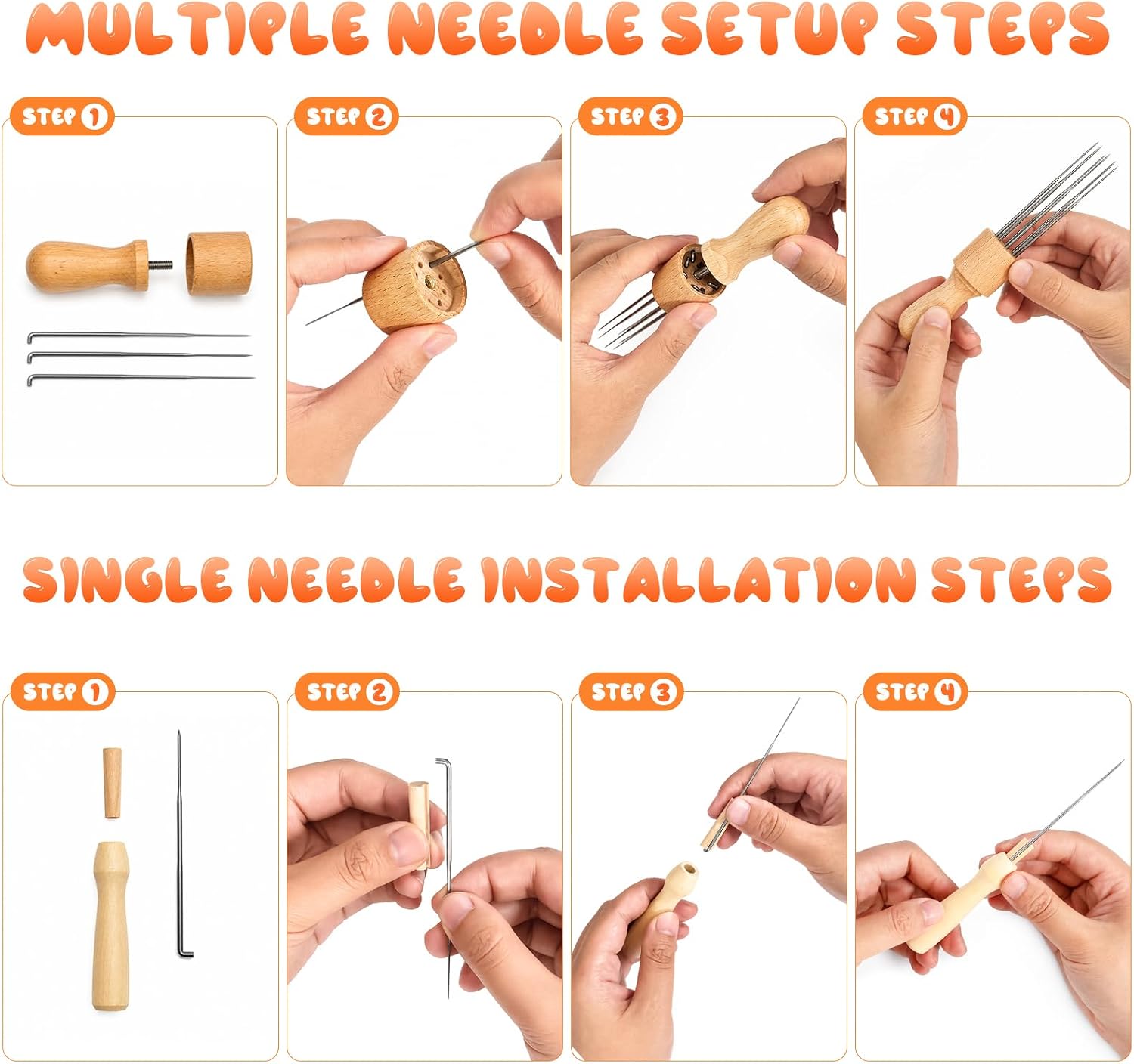 MULTIPLE NEEDLE SETUP STEPS

STEP 1

STEP 2

STEP 3

STEP 4

SINGLE NEEDLE INSTALLATION STEPS

STEP 1

STEP 2

STEP 3

STEP 4