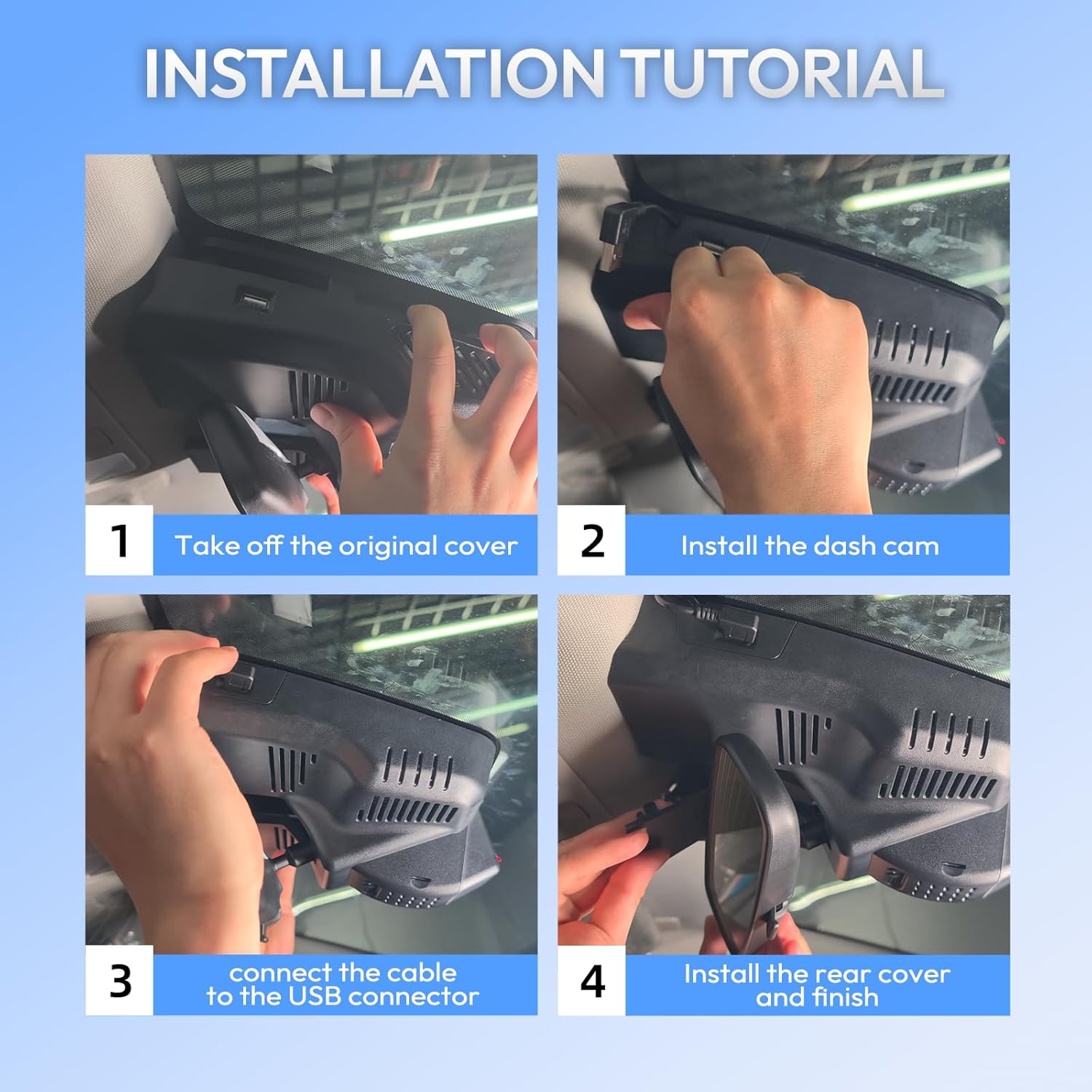 INSTALLATION TUTORIAL

1 Take off the original cover

2 Install the dash cam

3 connect the cable to the USB connector

4 Install the rear cover and finish