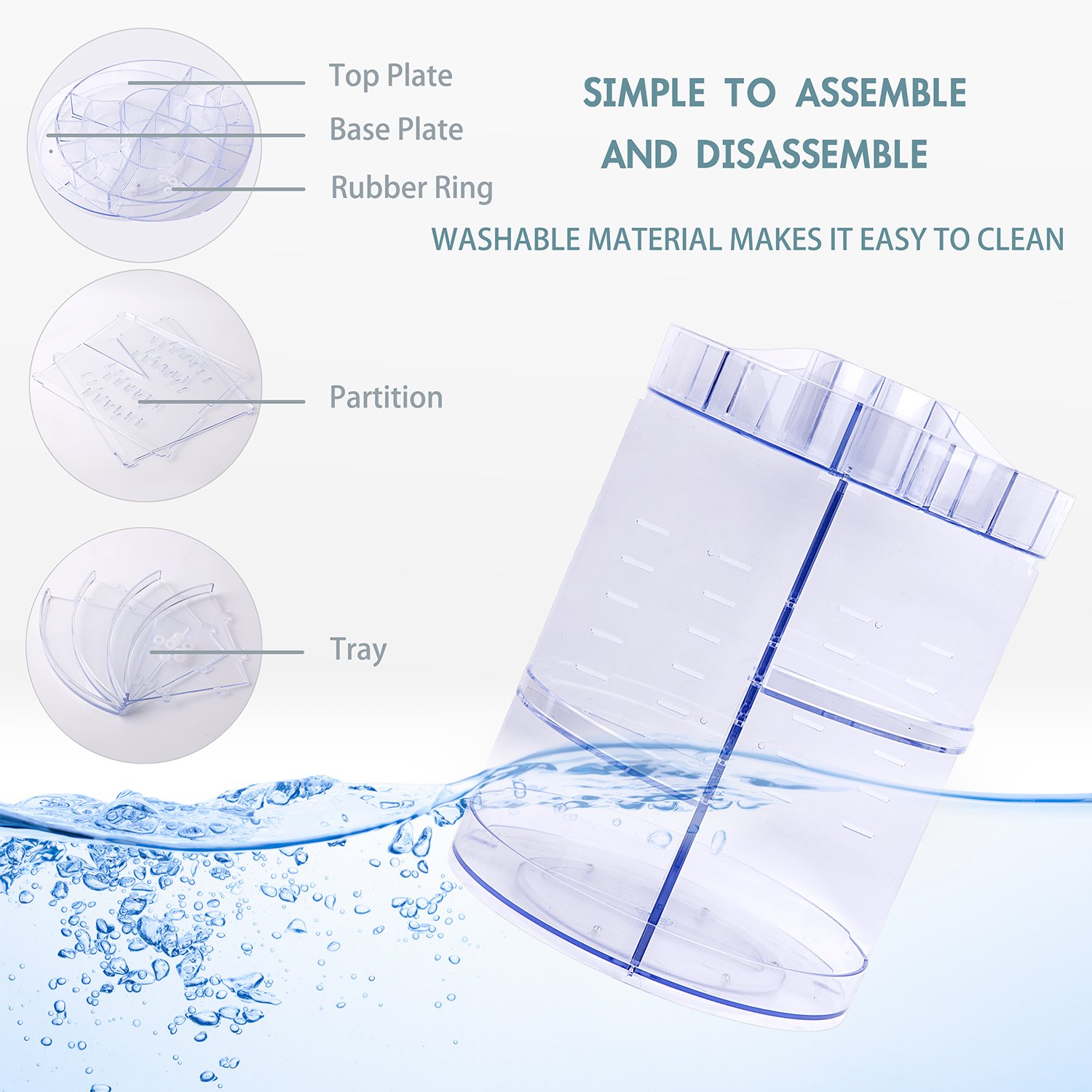 Top Plate
Base Plate
Rubber Ring

SIMPLE TO ASSEMBLE AND DISASSEMBLE

WASHABLE MATERIAL MAKES IT EASY TO CLEAN

Partition

Tray