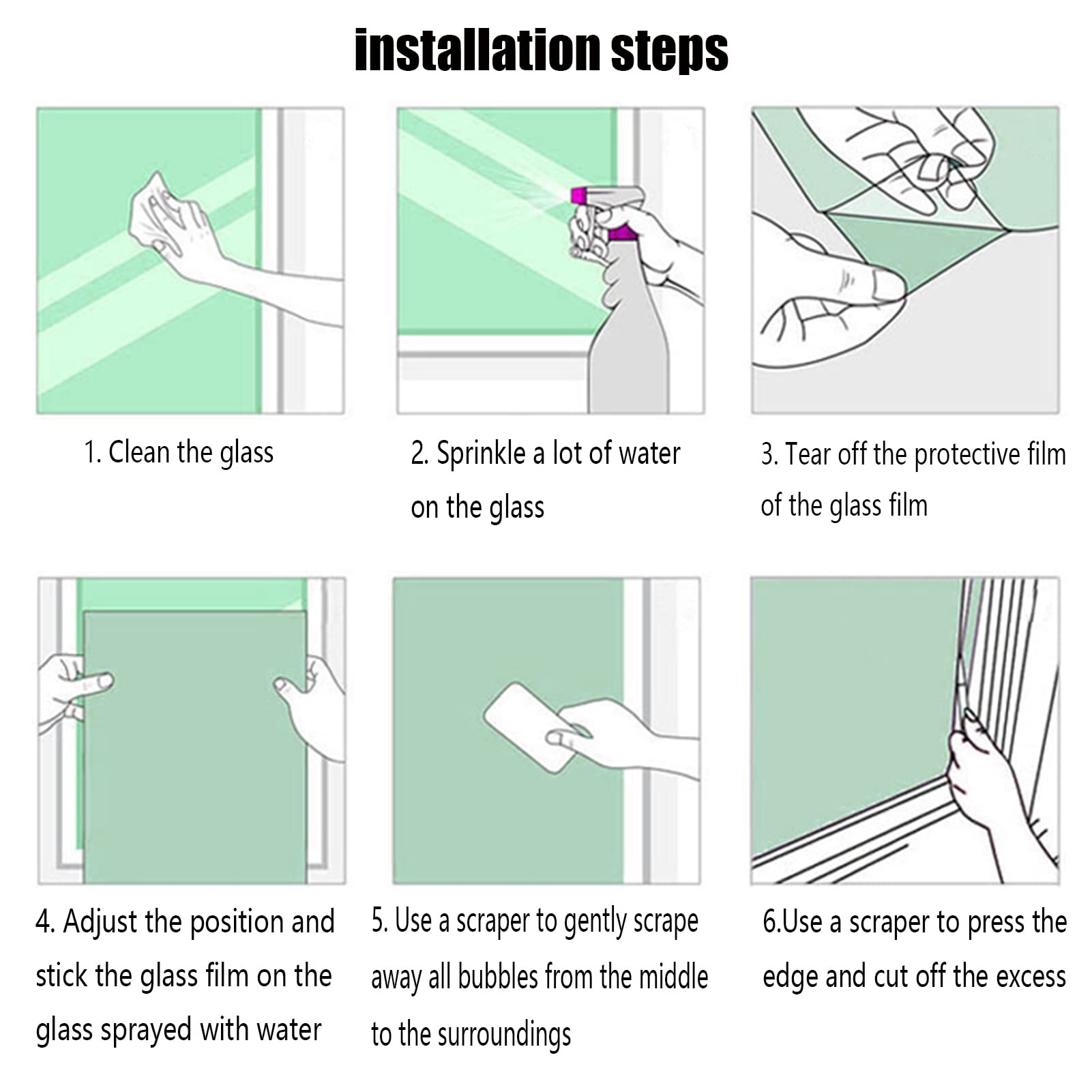 installation steps

1. Clean the glass

2. Sprinkle a lot of water on the glass

3. Tear off the protective film of the glass film

4. Adjust the position and stick the glass film on the glass sprayed with water

5. Use a scraper to gently scrape away all bubbles from the middle to the surroundings

6.Use a scraper to press the edge and cut off the excess