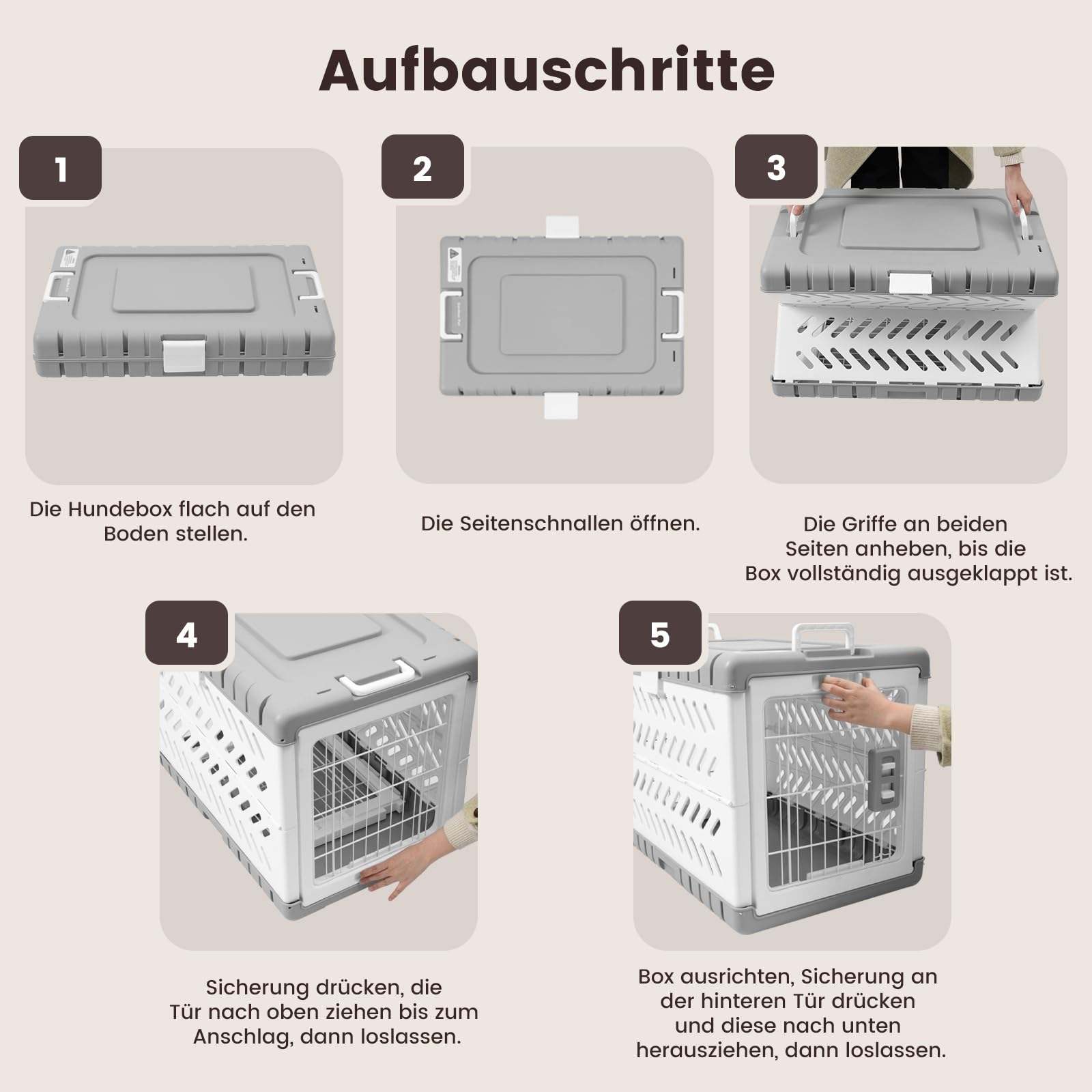 Aufbauschritte

1

Die Hundebox flach auf den Boden stellen.

2

Die Seitenschnallen öffnen.

3

Die Griffe an beiden Seiten anheben, bis die Box vollständig ausgeklappt ist.

4

Sicherung drücken, die Tür nach oben ziehen bis zum Anschlag, dann loslassen.

5

Box ausrichten, Sicherung an der hinteren Tür drücken und diese nach unten herausziehen, dann loslassen.